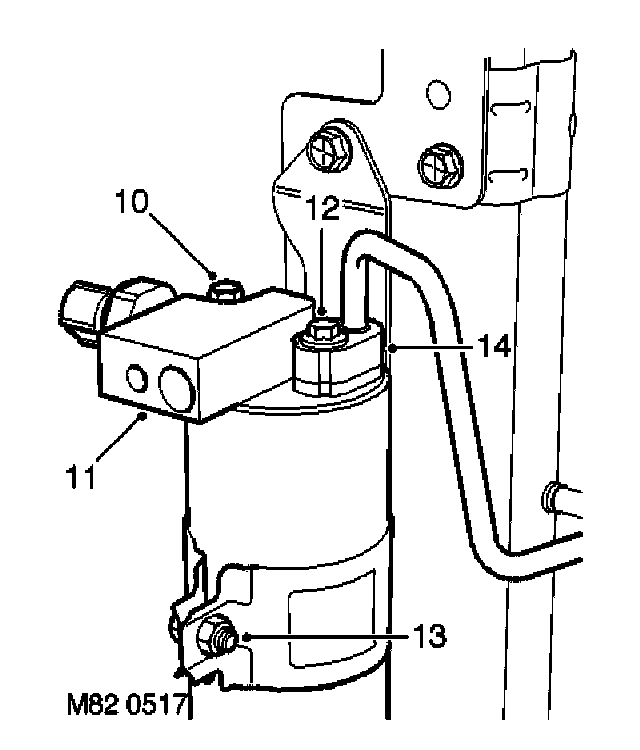 10
12
14
11
13
M82 0517