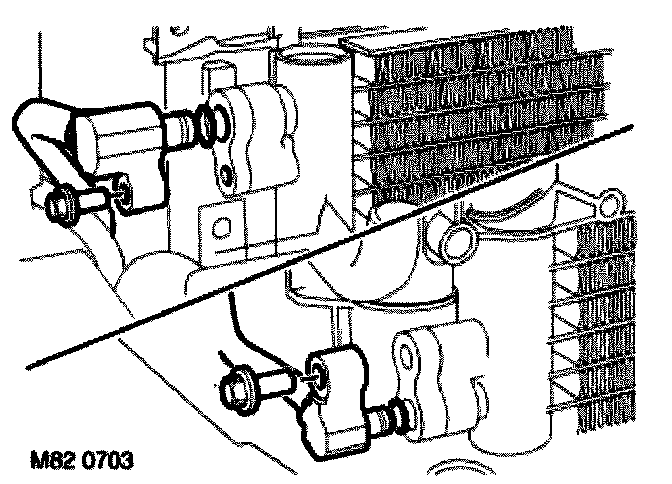 M82 0703