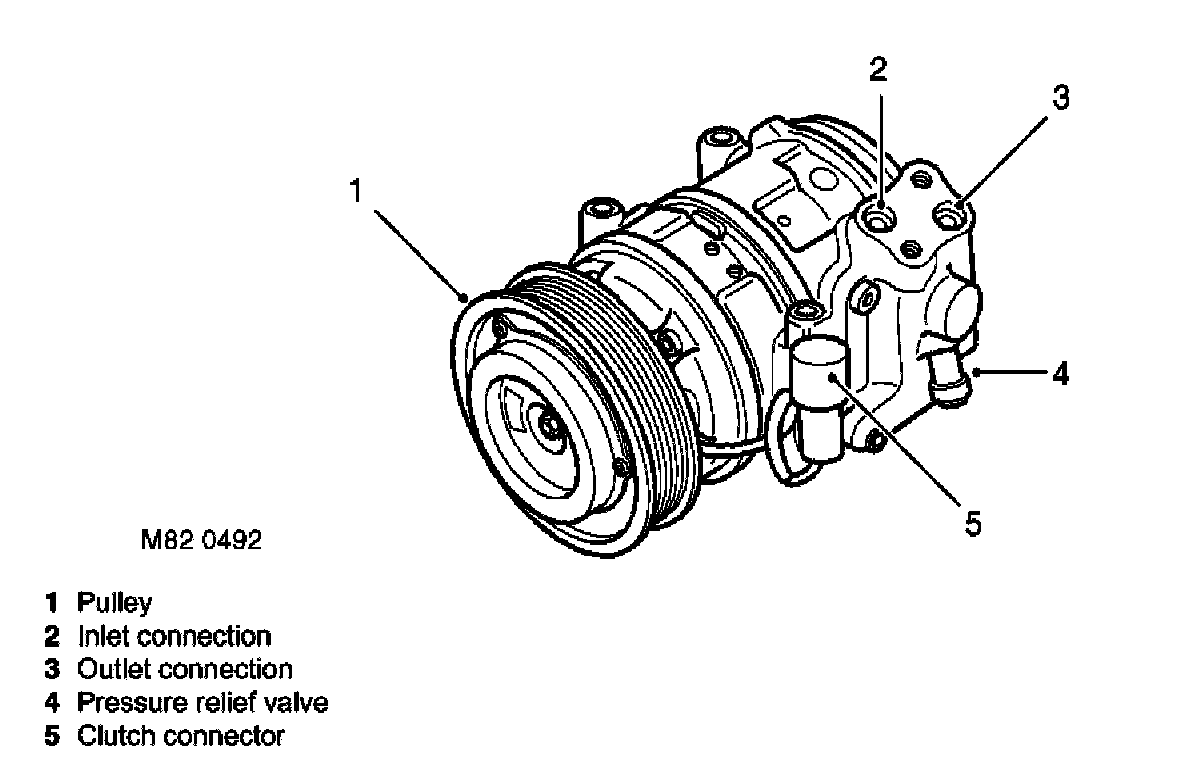 2
3
1
4
5

M82 0492

1 Pulley
2 Inlet connection
3 Outlet connection
4 Pressure relief valve
5 Clutch connector