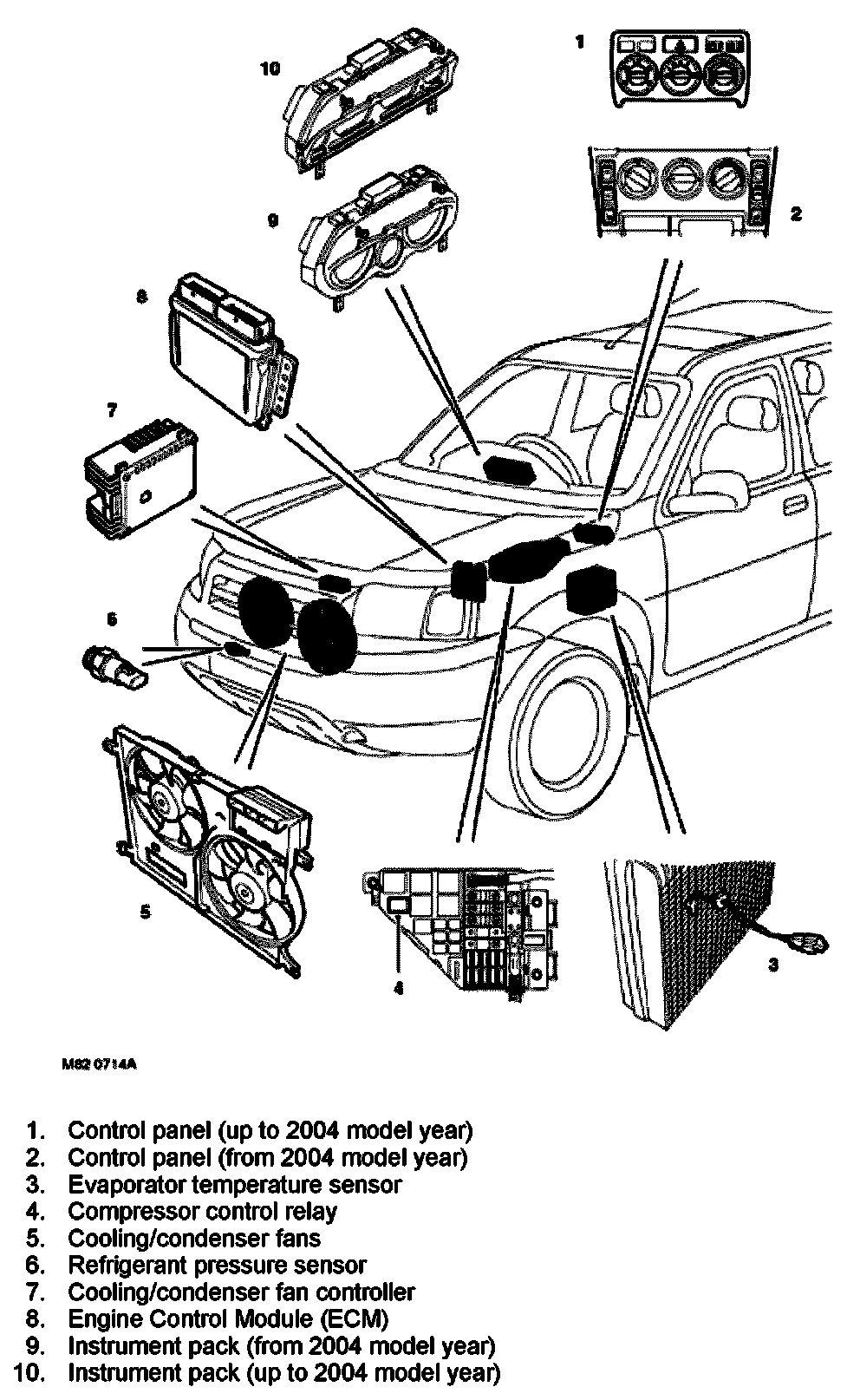 10

1

9

2

8

7

6

5

4

3

M82 0714A

1. Control panel (up to 2004 model year)
2. Control panel (from 2004 model year)
3. Evaporator temperature sensor
4. Compressor control relay
5. Cooling/condenser fans
6. Refrigerant pressure sensor
7. Cooling/condenser fan controller
8. Engine Control Module (ECM)
9. Instrument pack (from 2004 model year)
10. Instrument pack (up to 2004 model year)