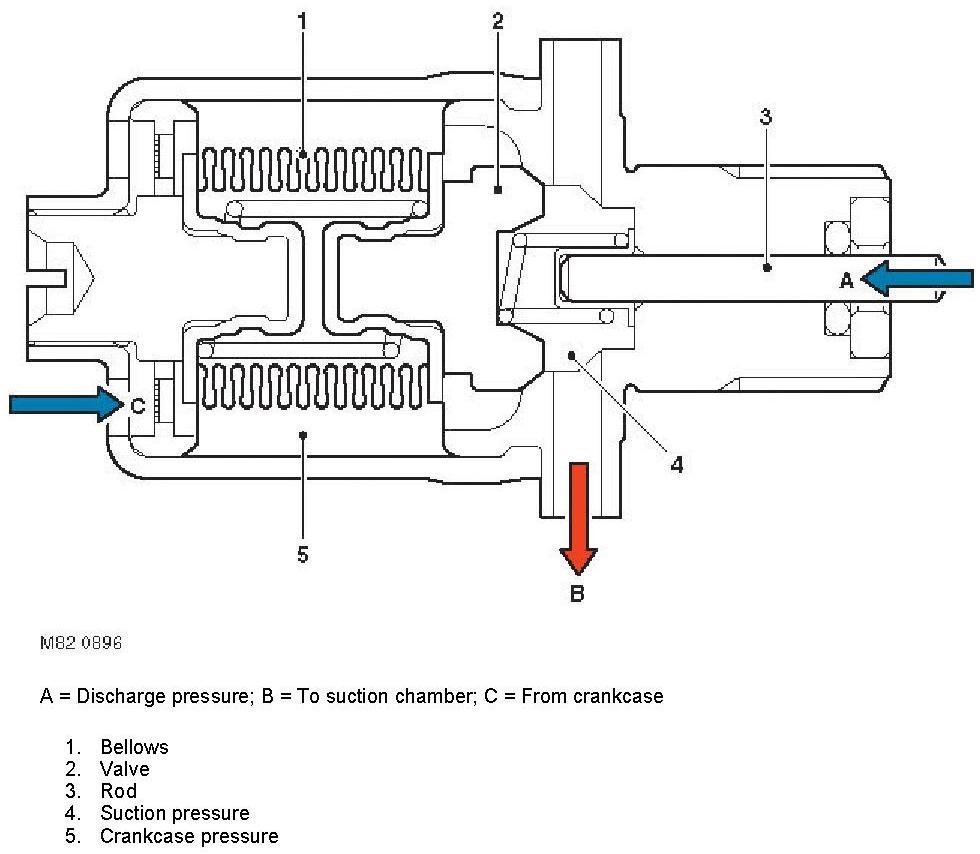 1
2
3
A
C
4
5
B

M82 0896

A = Discharge pressure; B = To suction chamber; C = From crankcase

1. Bellows
2. Valve
3. Rod
4. Suction pressure
5. Crankcase pressure