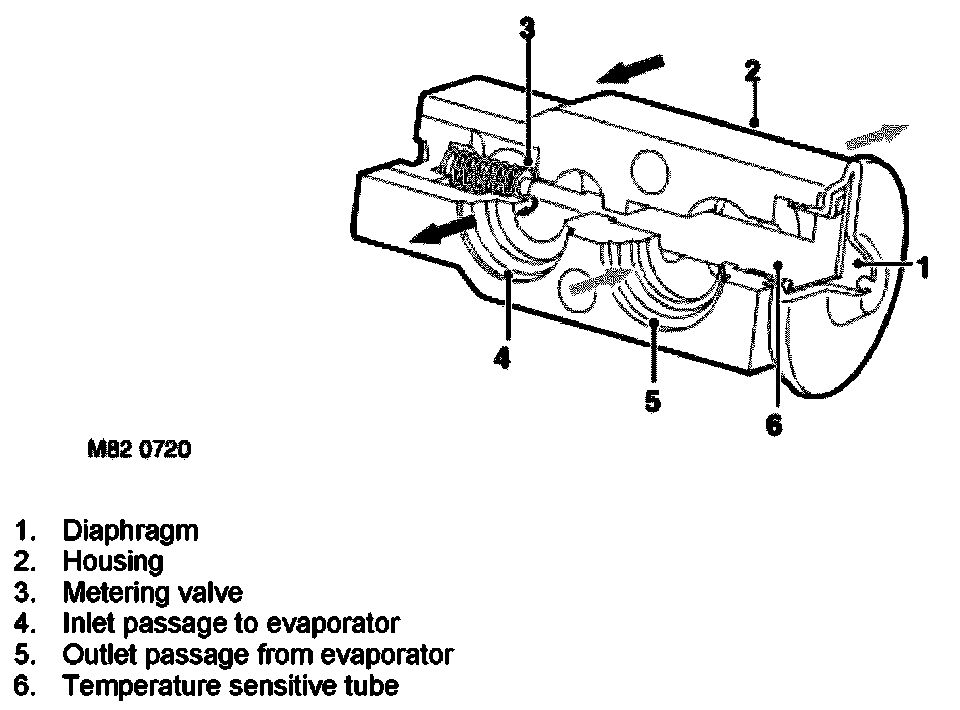 3
2
1
4
5
6

M82 0720

1. Diaphragm
2. Housing
3. Metering valve
4. Inlet passage to evaporator
5. Outlet passage from evaporator
6. Temperature sensitive tube