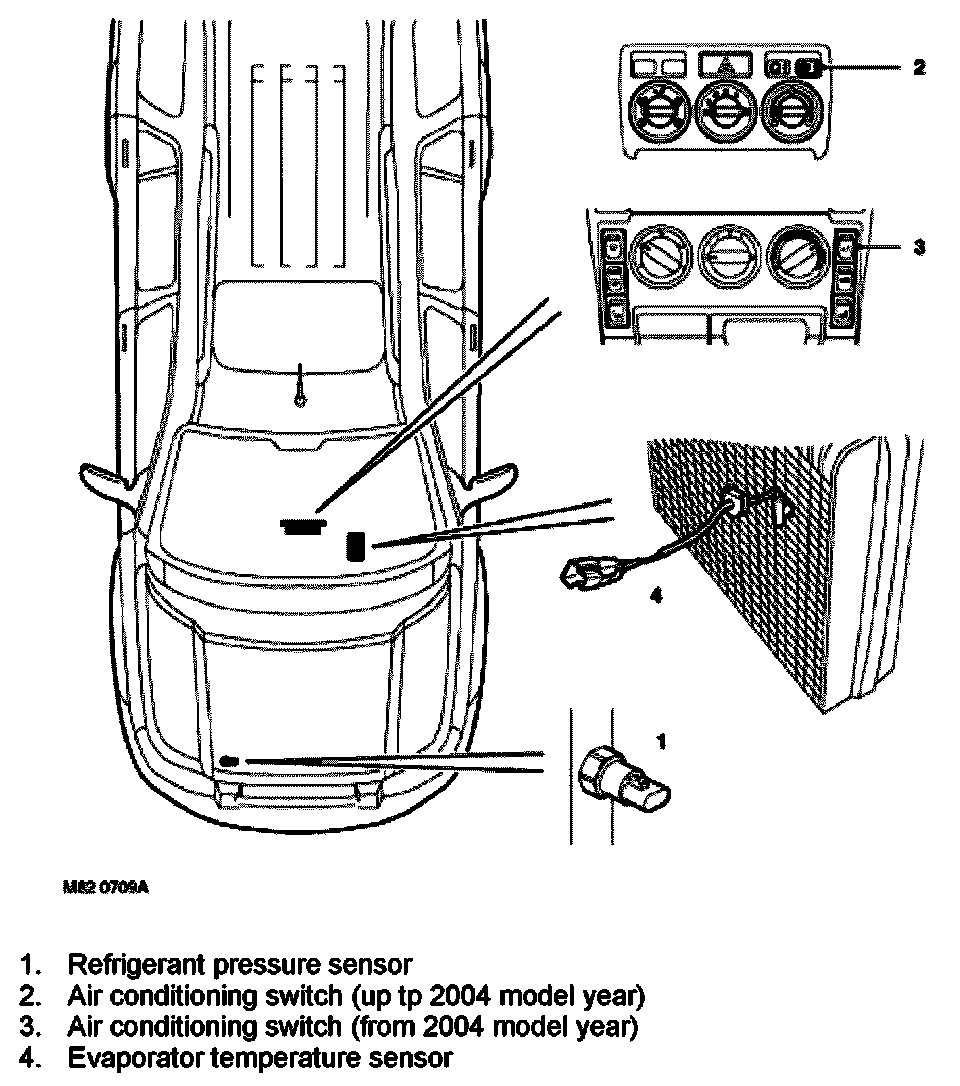 2

3

4

1

M82 0709A

1. Refrigerant pressure sensor
2. Air conditioning switch (up tp 2004 model year)
3. Air conditioning switch (from 2004 model year)
4. Evaporator temperature sensor