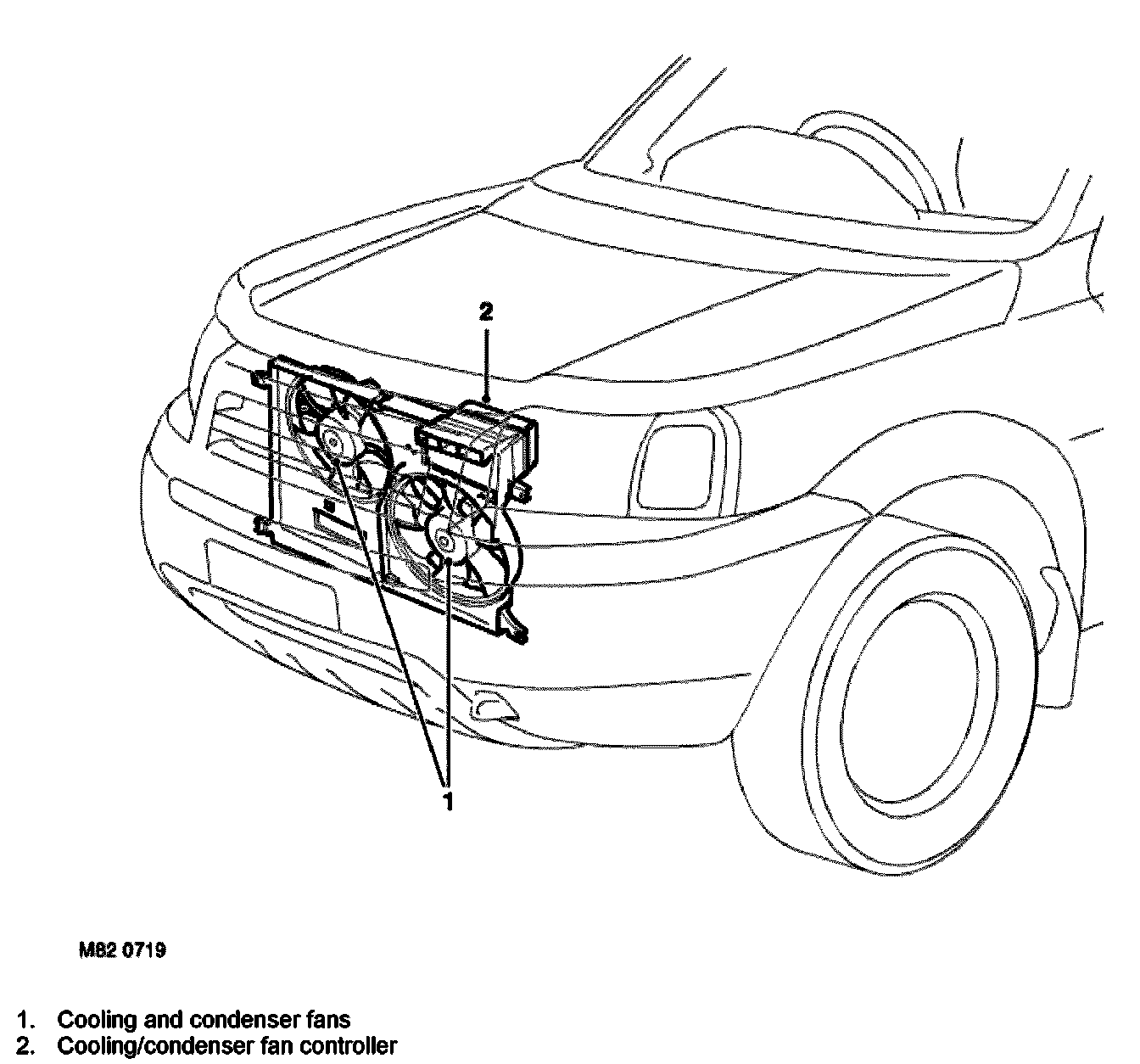 2

1

M82 0719

1. Cooling and condenser fans
2. Cooling/condenser fan controller