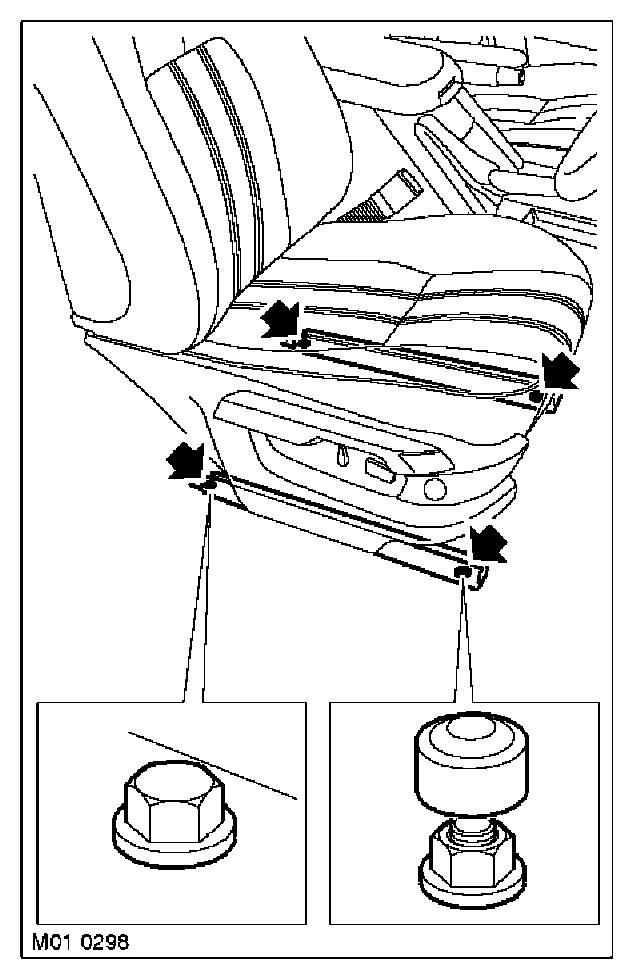 M01 0298