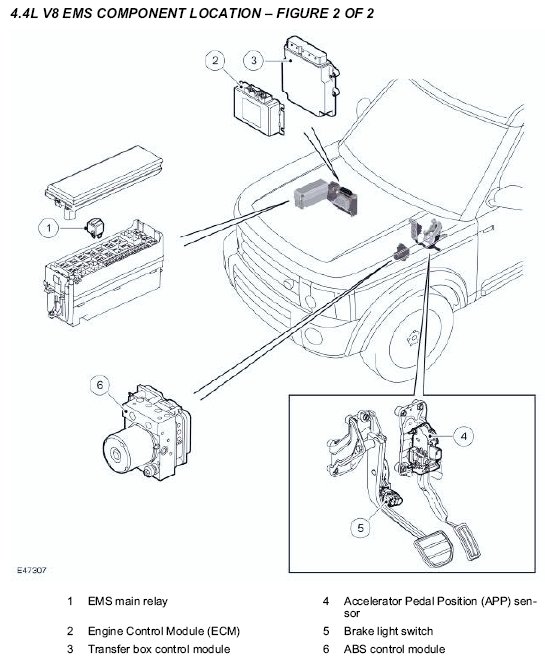 4.4L V8 EMS COMPONENT LOCATION – FIGURE 2 OF 2

2

3

1

6

4

5

E47307

1 EMS main relay

2 Engine Control Module (ECM)

3 Transfer box control module

4 Accelerator Pedal Position (APP) sensor

5 Brake light switch

6 ABS control module