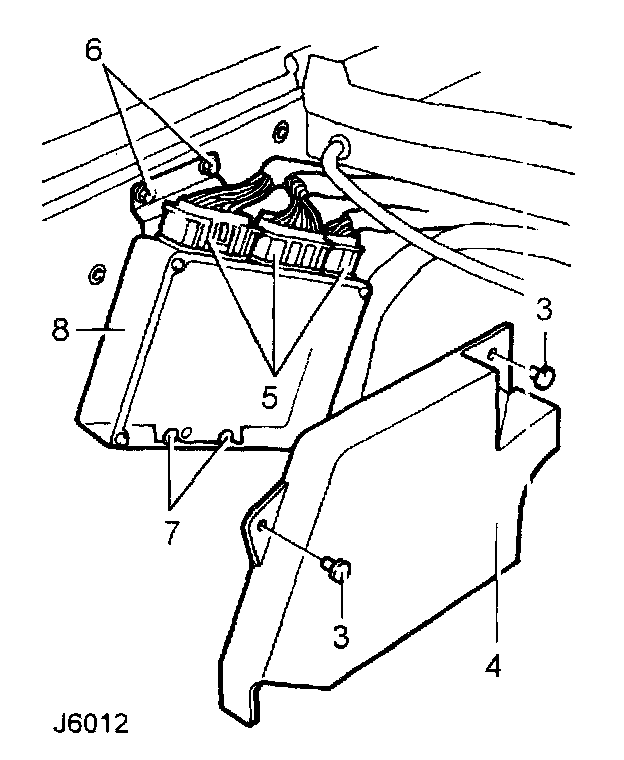 6
3
8
5
7
3
4
J6012