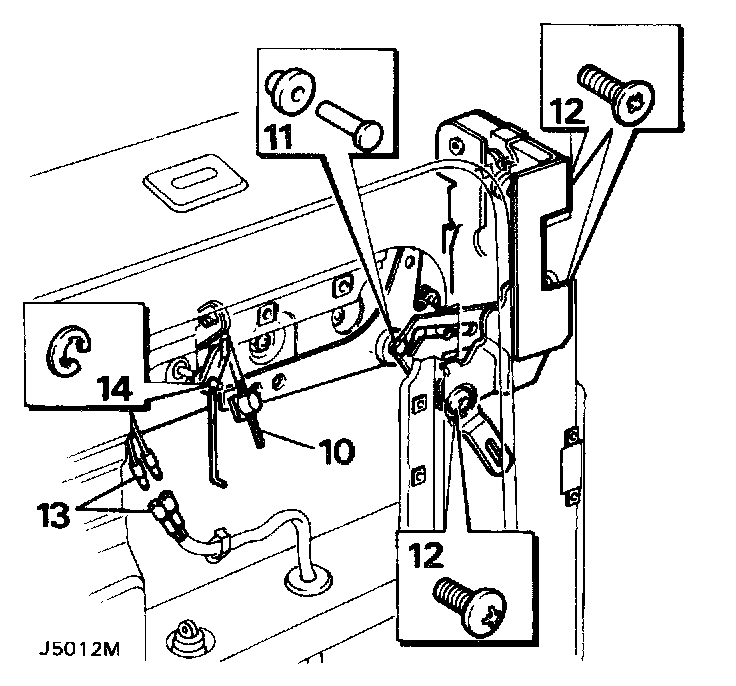 11
12
14
10
13
12
J5012M