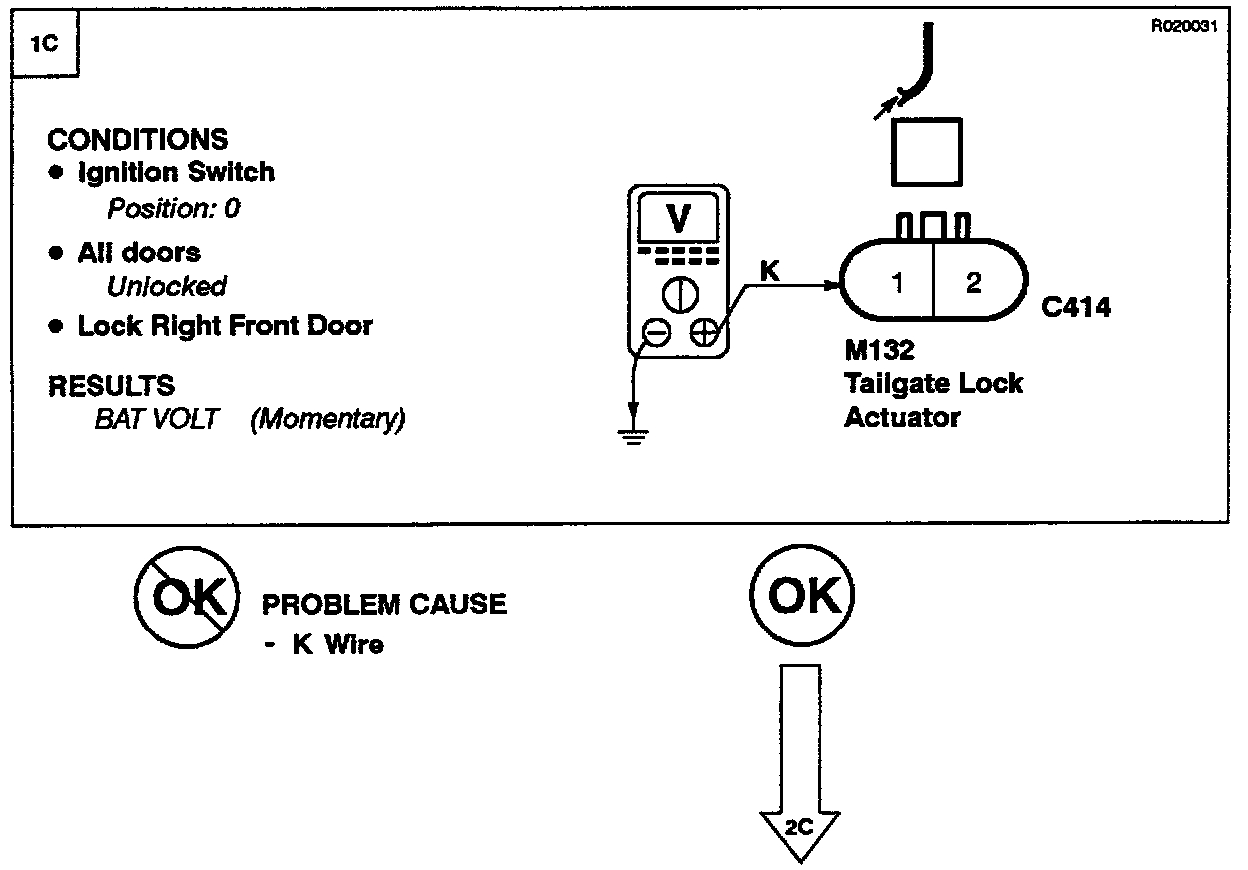 1C

R020031

CONDITIONS
• Ignition Switch
Position: 0
• All doors
Unlocked
• Lock Right Front Door

RESULTS
BAT VOLT (Momentary)

V

K

1 2

C414

M132
Tailgate Lock
Actuator

OK

PROBLEM CAUSE
- K Wire

OK

2C