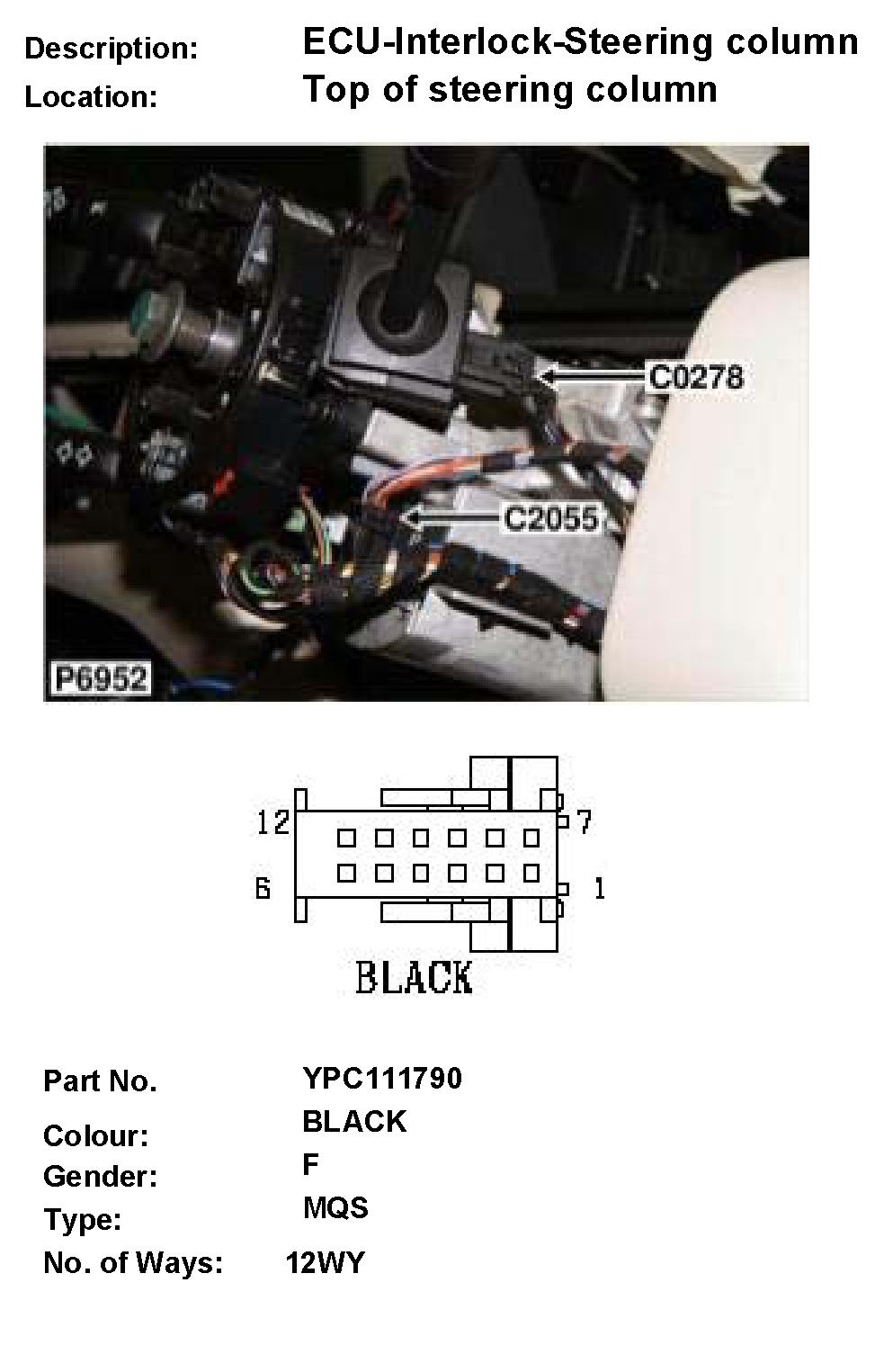 Description: ECU-Interlock-Steering column
Location: Top of steering column

C0278
C2055
P6952

12
7
6
1
BLACK

Part No. YPC111790
Colour: BLACK
Gender: F
Type: MQS
No. of Ways: 12WY