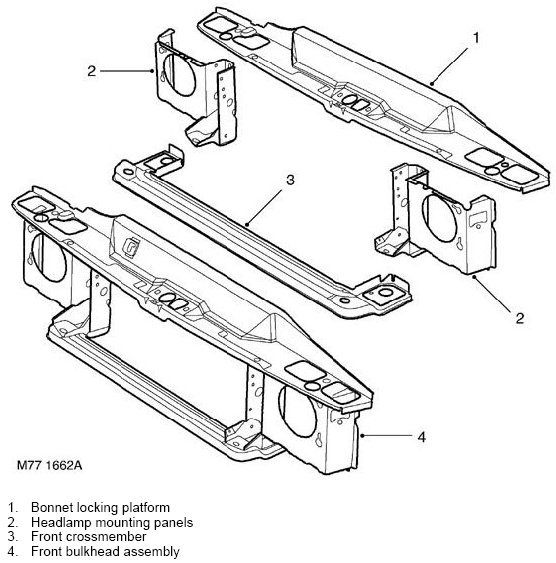 1
2
3
2
4
M77 1662A

1. Bonnet locking platform
2. Headlamp mounting panels
3. Front crossmember
4. Front bulkhead assembly