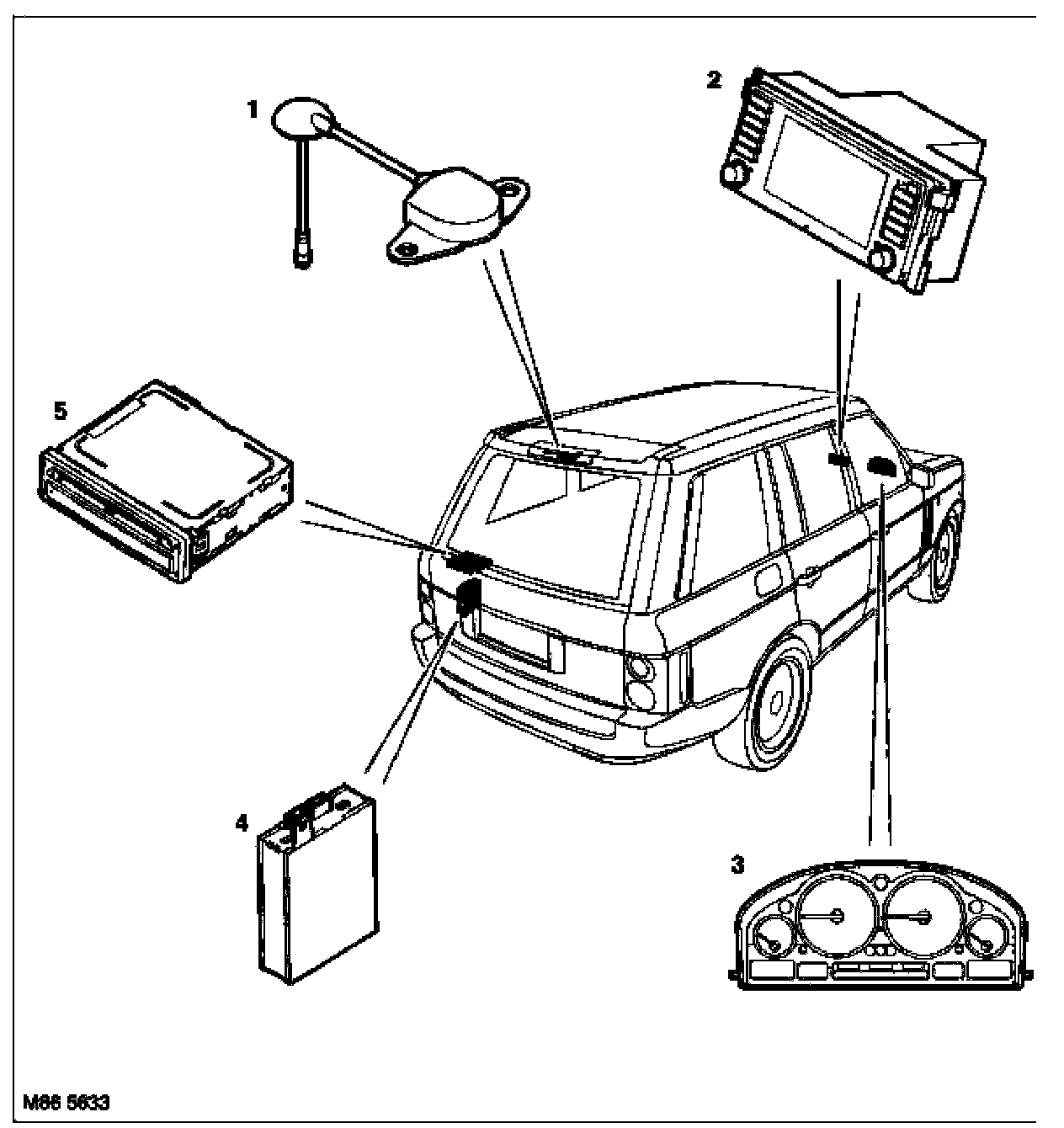 1
2
5
4
3
M86 5633