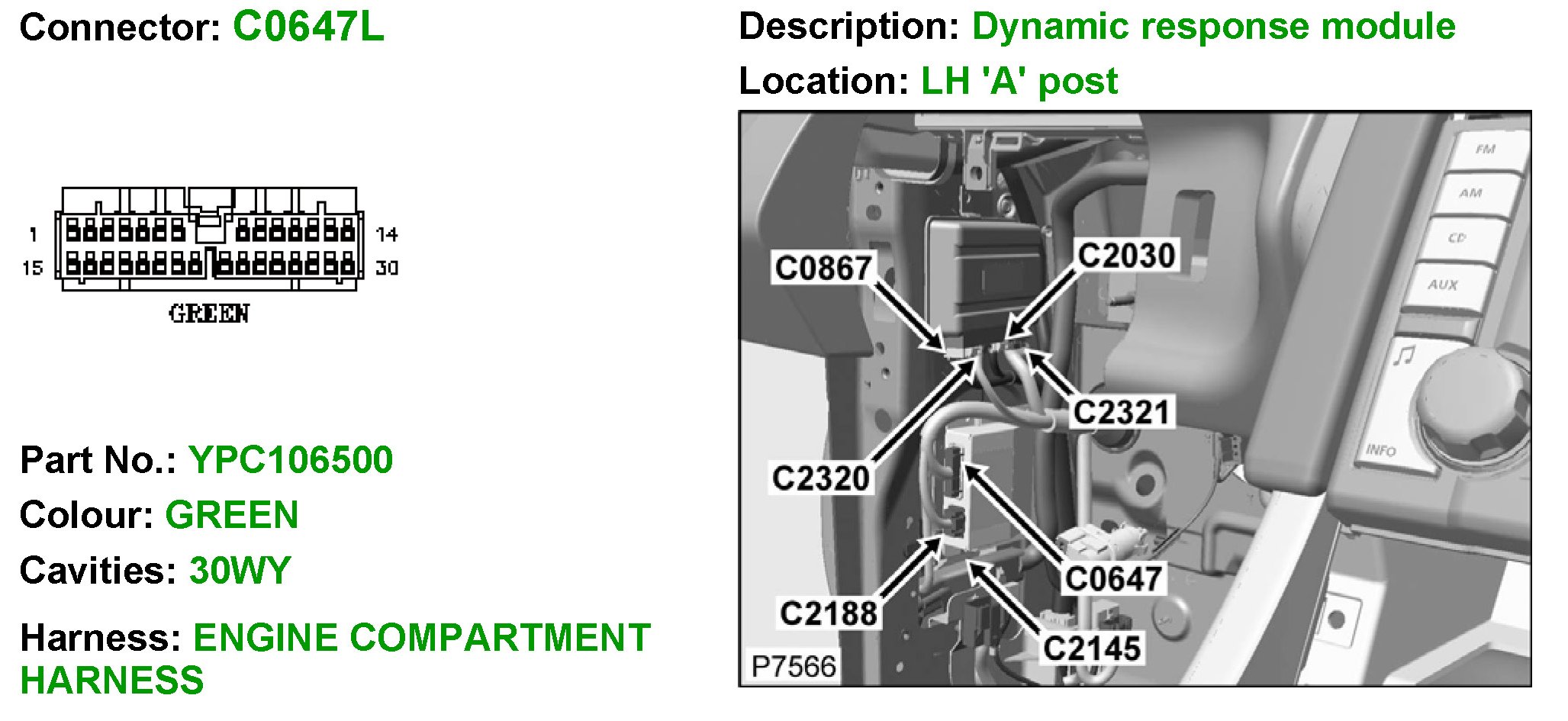 Connector: C0647L

1
14
15
30
GREEN

Part No.: YPC106500

Colour: GREEN

Cavities: 30WY

Harness: ENGINE COMPARTMENT HARNESS

Description: Dynamic response module

Location: LH 'A' post

FM
AM
CD
AUX
INFO
C0867
C2030
C2321
C2320
C0647
C2188
C2145
P7566