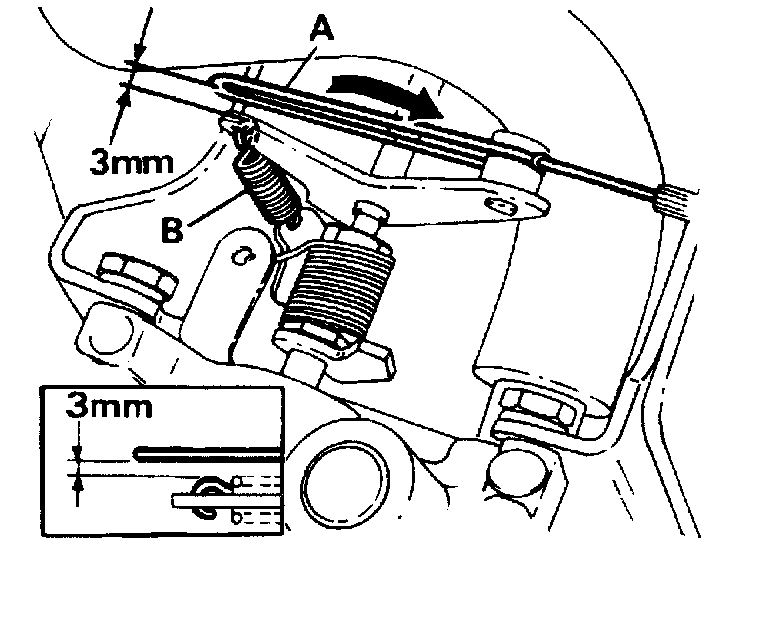 A
3mm
B
3mm