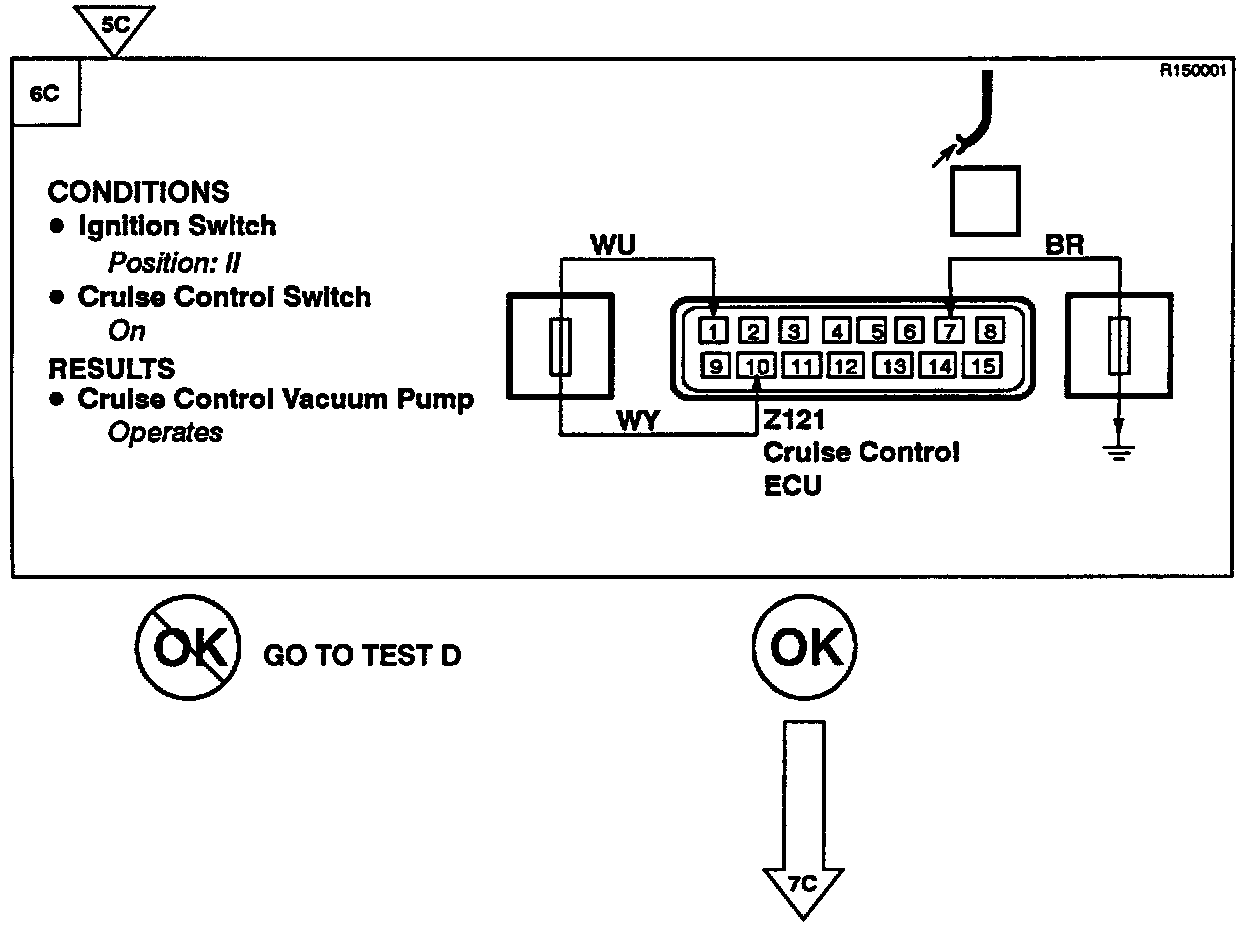 5C

6C

R150001

CONDITIONS
● Ignition Switch
Position: II
● Cruise Control Switch
On
RESULTS
● Cruise Control Vacuum Pump
Operates

WU

BR

1 2 3 4 5 6 7 8
9 10 11 12 13 14 15

WY

Z121
Cruise Control
ECU

OK GO TO TEST D

OK

7C