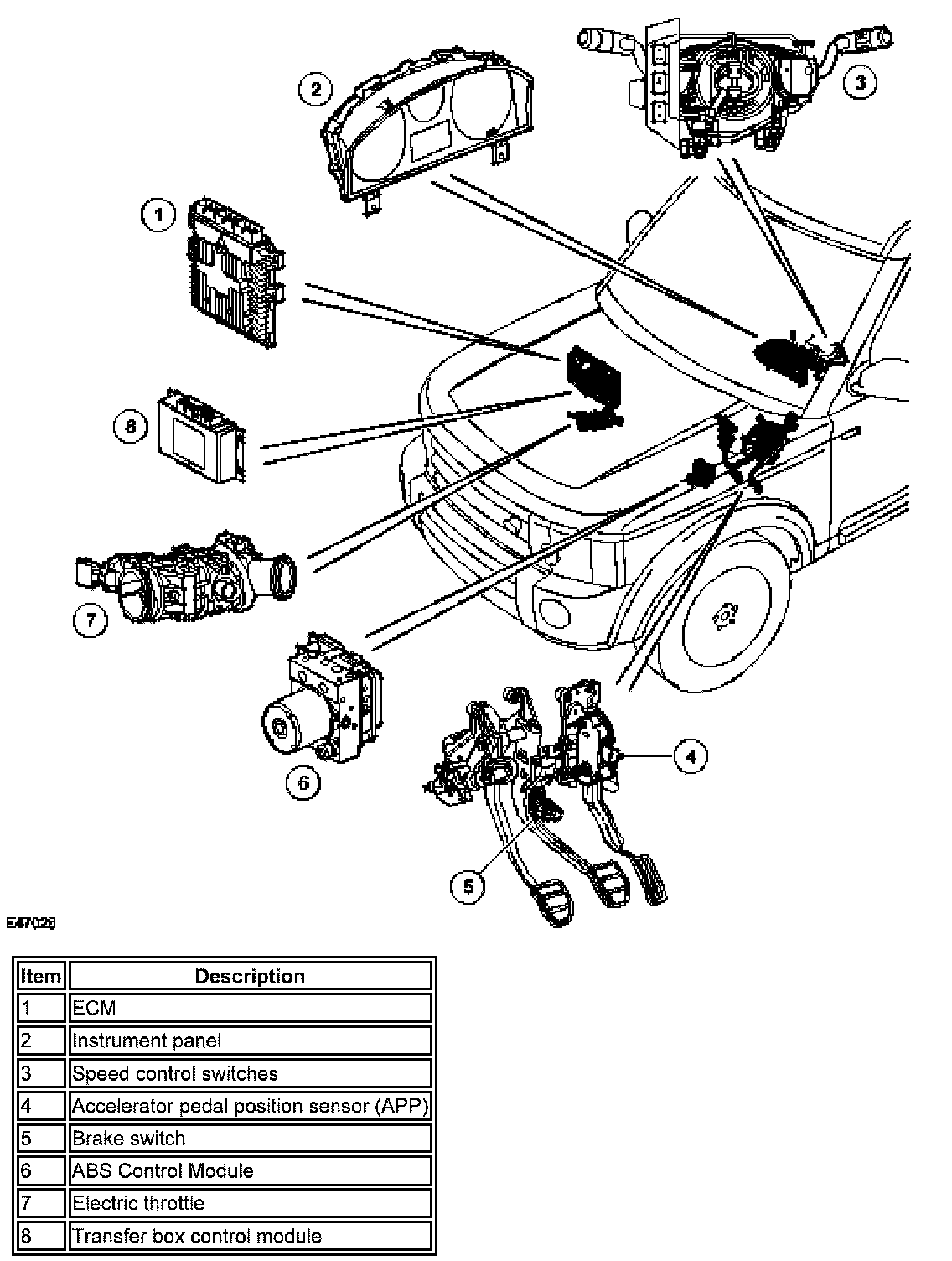 2

3

1

8

7

6

4

5

E47026

| Item | Description |
|---|---|
| 1 | ECM |
| 2 | Instrument panel |
| 3 | Speed control switches |
| 4 | Accelerator pedal position sensor (APP) |
| 5 | Brake switch |
| 6 | ABS Control Module |
| 7 | Electric throttle |
| 8 | Transfer box control module |