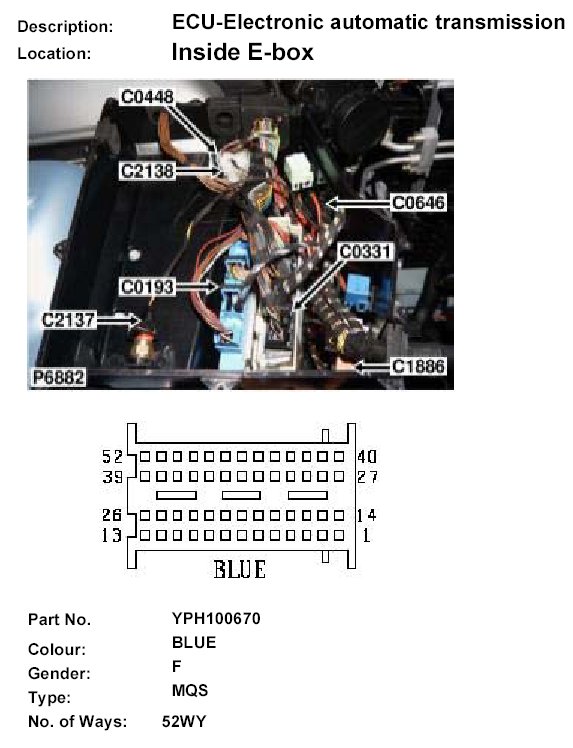 Description: ECU-Electronic automatic transmission
Location: Inside E-box

C0448
C2138
C0646
C0331
C0193
C2137
C1886
P6882

52
40
39
27
26
14
13
1
BLUE

Part No. YPH100670
Colour: BLUE
Gender: F
Type: MQS
No. of Ways: 52WY