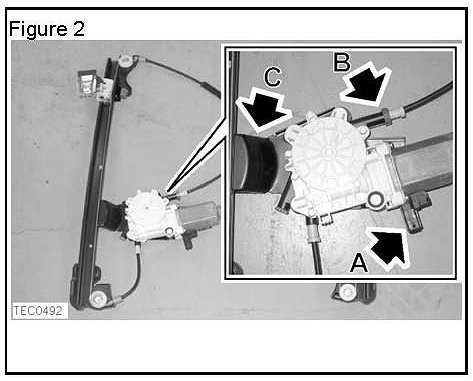 Figure 2

C

B

A

TEC0492