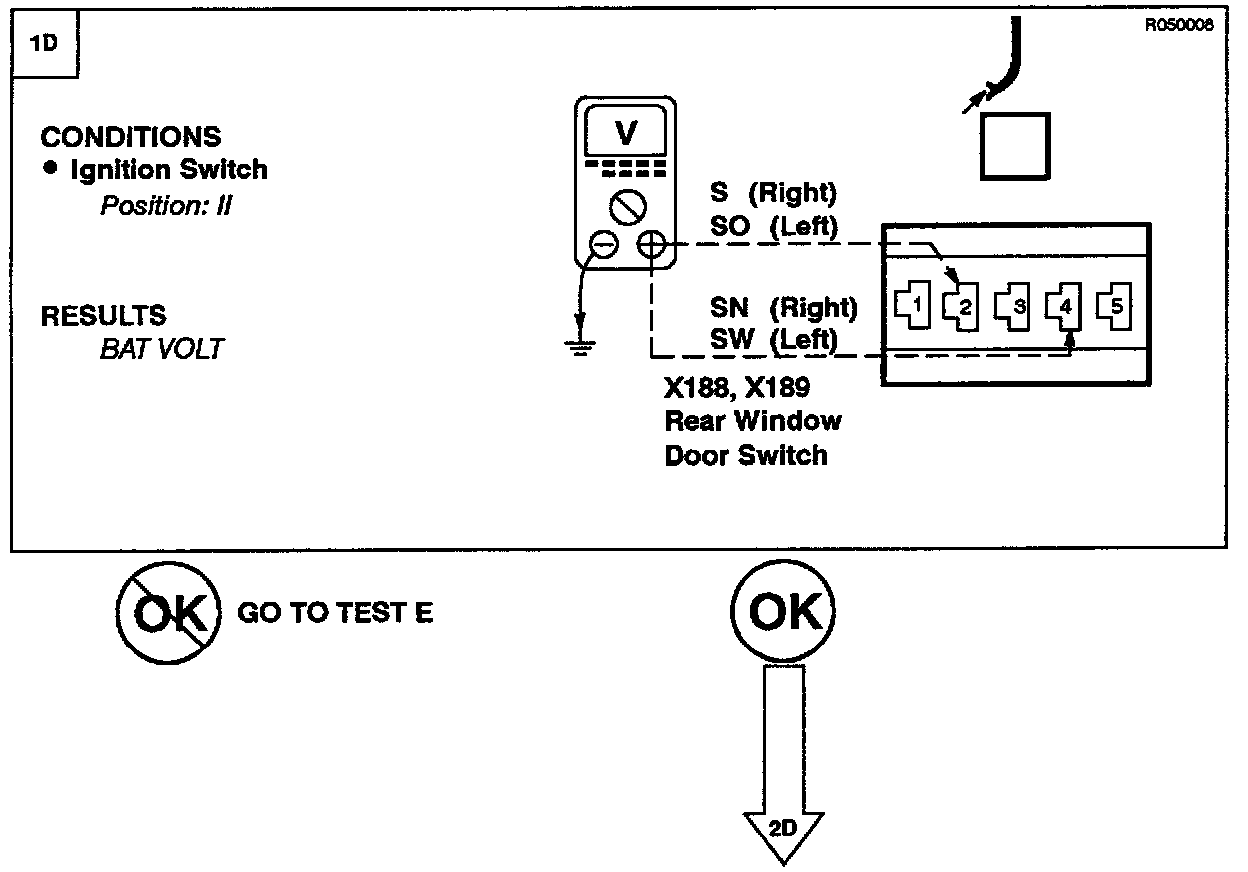 1D

R050008

CONDITIONS
• Ignition Switch
Position: II

RESULTS
BAT VOLT

V

S (Right)
SO (Left)

SN (Right)
SW (Left)

1 2 3 4 5

X188, X189
Rear Window
Door Switch

OK GO TO TEST E

OK

2D