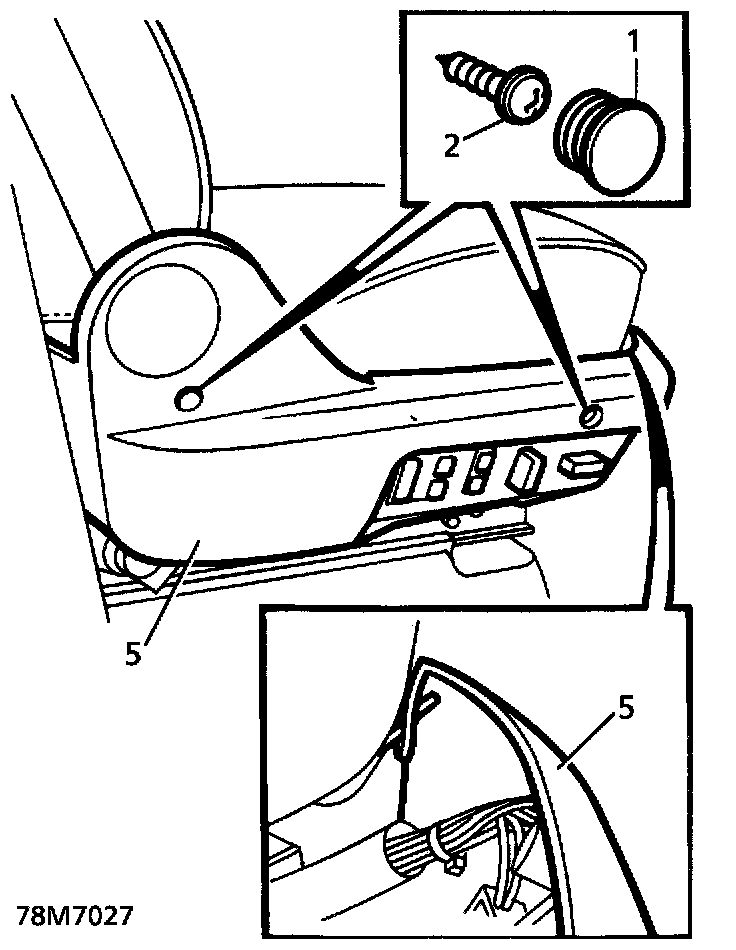 1
2
5
5
78M7027