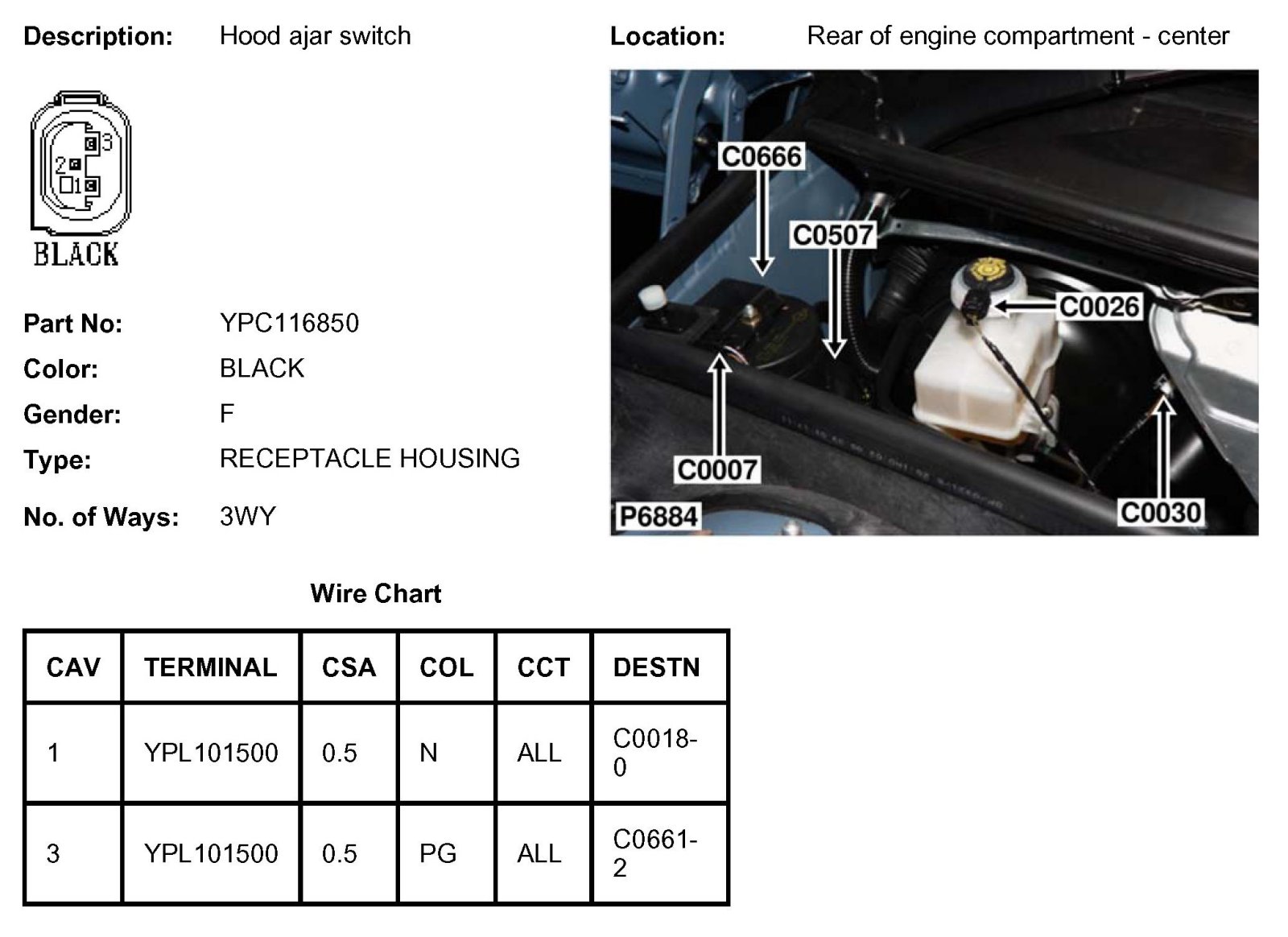 Description: Hood ajar switch

Location: Rear of engine compartment - center

3
2
1
BLACK

C0666
C0507
C0026
C0007
P6884
C0030

Part No: YPC116850
Color: BLACK
Gender: F
Type: RECEPTACLE HOUSING
No. of Ways: 3WY

Wire Chart

| CAV | TERMINAL | CSA | COL | CCT | DESTN |
|---|---|---|---|---|---|
| 1 | YPL101500 | 0.5 | N | ALL | C0018-0 |
| 3 | YPL101500 | 0.5 | PG | ALL | C0661-2 |