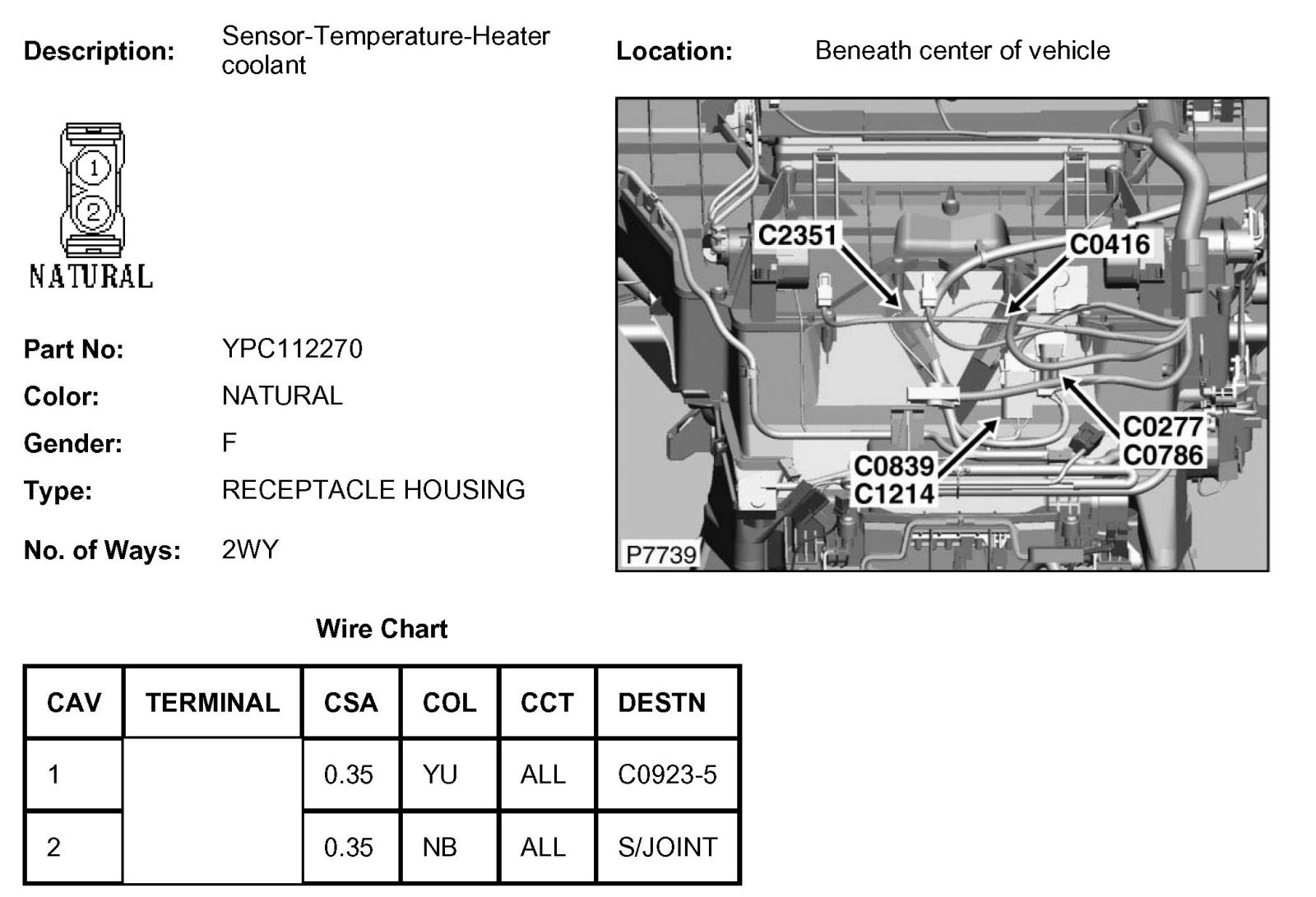 Description: Sensor-Temperature-Heater coolant

Location: Beneath center of vehicle

1
2
NATURAL

C2351
C0416
C0277
C0786
C0839
C1214
P7739

Part No: YPC112270

Color: NATURAL

Gender: F

Type: RECEPTACLE HOUSING

No. of Ways: 2WY

Wire Chart

| CAV | TERMINAL | CSA | COL | CCT | DESTN |
|---|---|---|---|---|---|
| 1 | | 0.35 | YU | ALL | C0923-5 |
| 2 | | 0.35 | NB | ALL | S/JOINT |