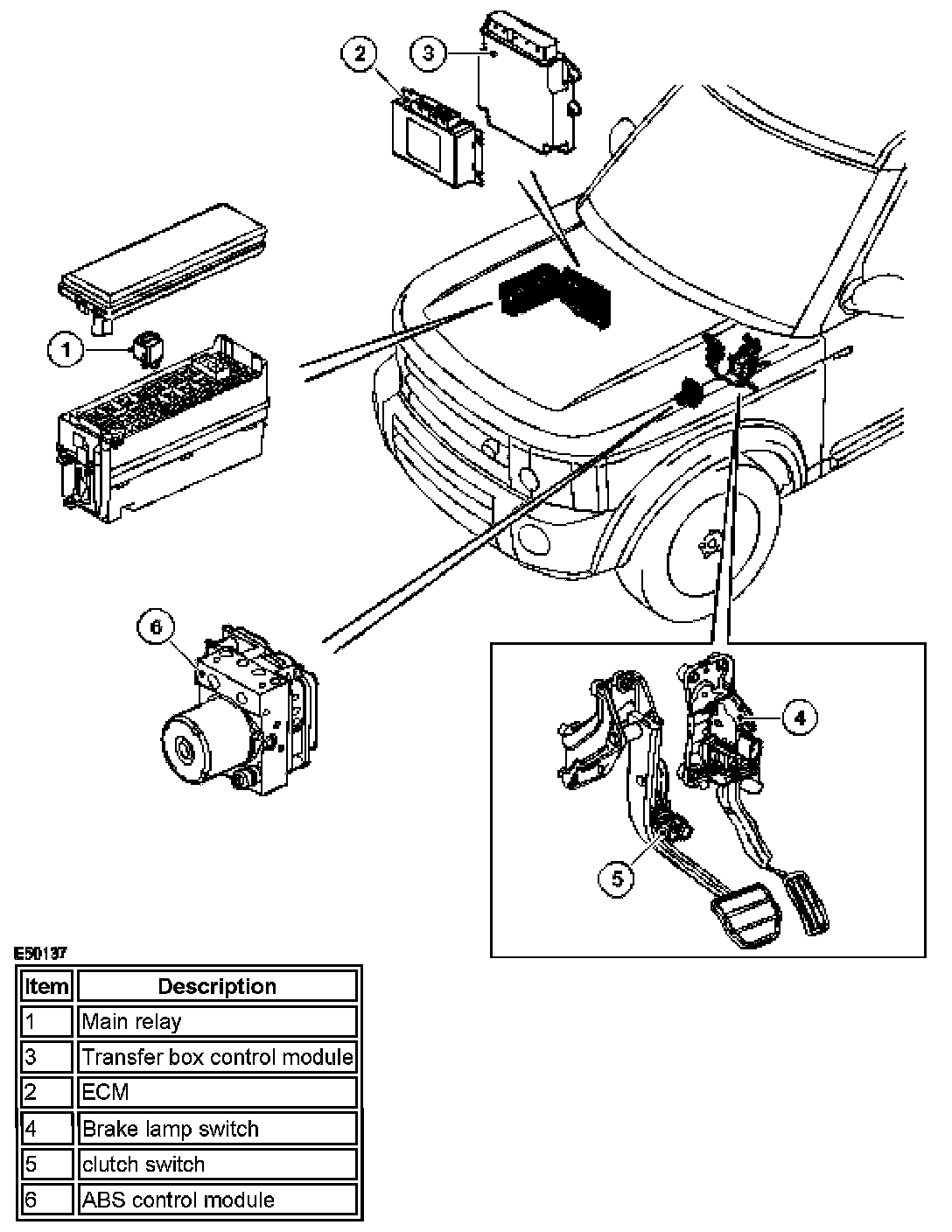 2
3
1
6
4
5

E50137

| Item | Description |
|---|---|
| 1 | Main relay |
| 3 | Transfer box control module |
| 2 | ECM |
| 4 | Brake lamp switch |
| 5 | clutch switch |
| 6 | ABS control module |