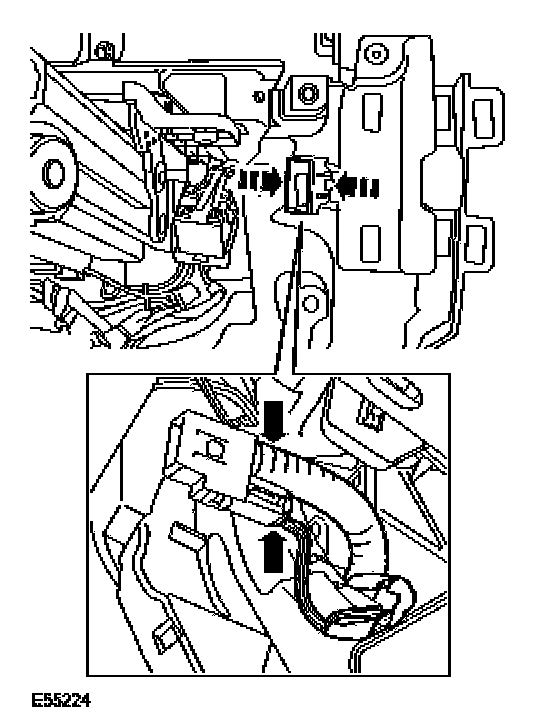 E55224