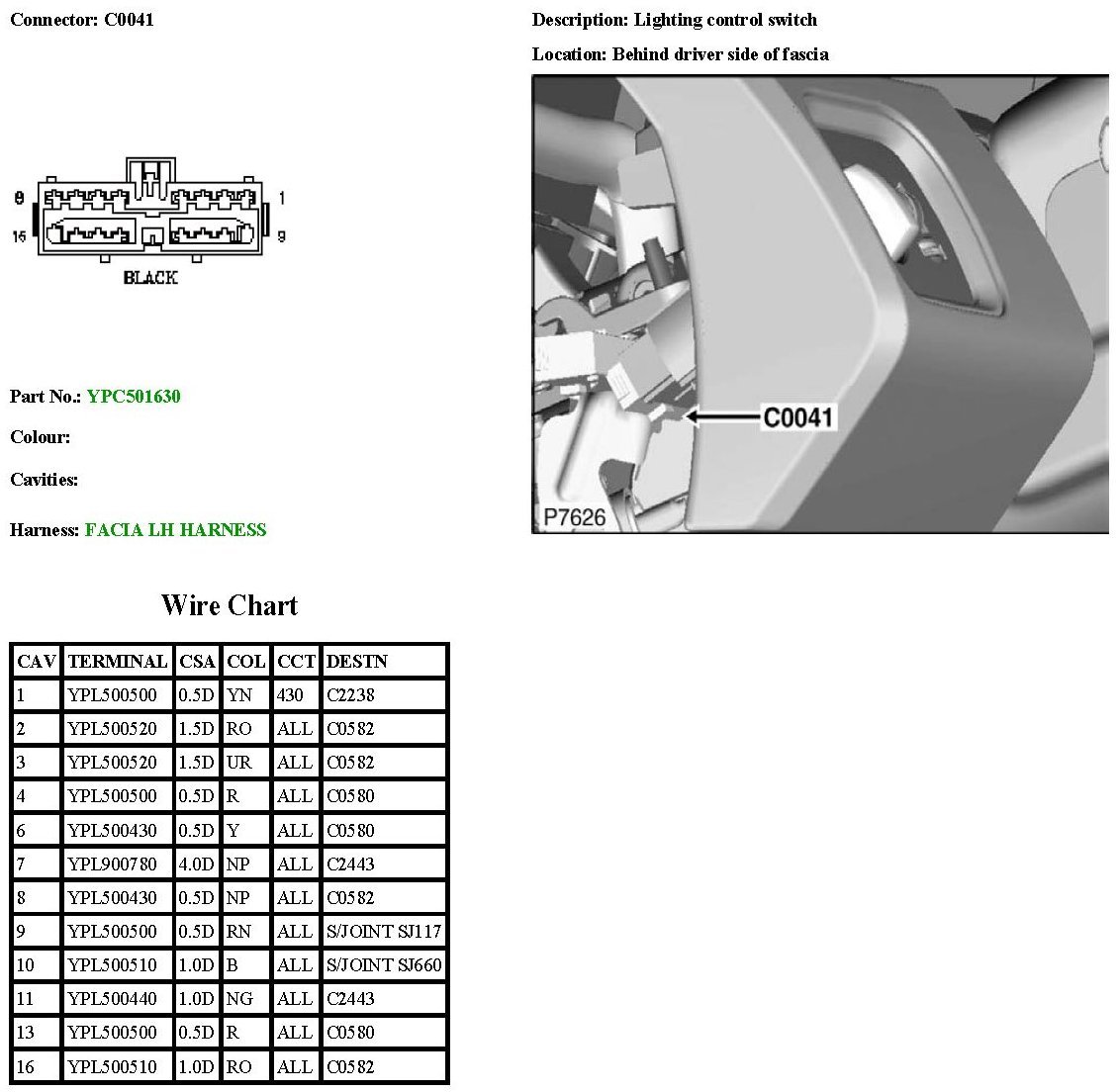 Connector: C0041

8 1
16 9
BLACK

Part No.: YPC501630

Colour:

Cavities:

Harness: FACIA LH HARNESS

Description: Lighting control switch

Location: Behind driver side of fascia

C0041

P7626

Wire Chart

| CAV | TERMINAL | CSA | COL | CCT | DESTN |
|---|---|---|---|---|---|
| 1 | YPL500500 | 0.5D | YN | 430 | C2238 |
| 2 | YPL500520 | 1.5D | RO | ALL | C0582 |
| 3 | YPL500520 | 1.5D | UR | ALL | C0582 |
| 4 | YPL500500 | 0.5D | R | ALL | C0580 |
| 6 | YPL500430 | 0.5D | Y | ALL | C0580 |
| 7 | YPL900780 | 4.0D | NP | ALL | C2443 |
| 8 | YPL500430 | 0.5D | NP | ALL | C0582 |
| 9 | YPL500500 | 0.5D | RN | ALL | S/JOINT SJ117 |
| 10 | YPL500510 | 1.0D | B | ALL | S/JOINT SJ660 |
| 11 | YPL500440 | 1.0D | NG | ALL | C2443 |
| 13 | YPL500500 | 0.5D | R | ALL | C0580 |
| 16 | YPL500510 | 1.0D | RO | ALL | C0582 |