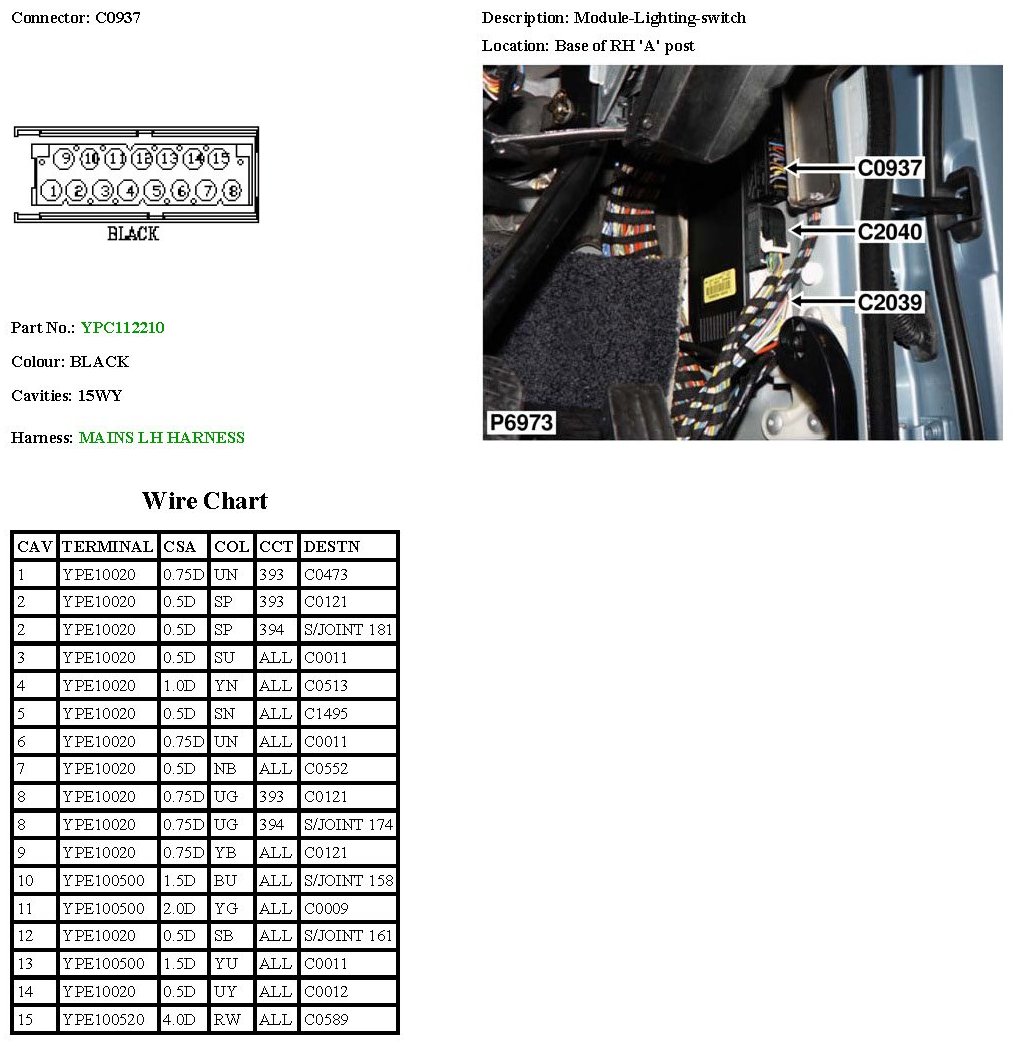 Connector: C0937

9 10 11 12 13 14 15
1 2 3 4 5 6 7 8
BLACK

Part No.: YPC112210

Colour: BLACK

Cavities: 15WY

Harness: MAINS LH HARNESS

Description: Module-Lighting-switch

Location: Base of RH 'A' post

C0937
C2040
C2039
P6973

Wire Chart

| CAV | TERMINAL | CSA | COL | CCT | DESTN |
|---|---|---|---|---|---|
| 1 | YPE10020 | 0.75D | UN | 393 | C0473 |
| 2 | YPE10020 | 0.5D | SP | 393 | C0121 |
| 2 | YPE10020 | 0.5D | SP | 394 | S/JOINT 181 |
| 3 | YPE10020 | 0.5D | SU | ALL | C0011 |
| 4 | YPE10020 | 1.0D | YN | ALL | C0513 |
| 5 | YPE10020 | 0.5D | SN | ALL | C1495 |
| 6 | YPE10020 | 0.75D | UN | ALL | C0011 |
| 7 | YPE10020 | 0.5D | NB | ALL | C0552 |
| 8 | YPE10020 | 0.75D | UG | 393 | C0121 |
| 8 | YPE10020 | 0.75D | UG | 394 | S/JOINT 174 |
| 9 | YPE10020 | 0.75D | YB | ALL | C0121 |
| 10 | YPE100500 | 1.5D | BU | ALL | S/JOINT 158 |
| 11 | YPE100500 | 2.0D | YG | ALL | C0009 |
| 12 | YPE10020 | 0.5D | SB | ALL | S/JOINT 161 |
| 13 | YPE100500 | 1.5D | YU | ALL | C0011 |
| 14 | YPE10020 | 0.5D | UY | ALL | C0012 |
| 15 | YPE100520 | 4.0D | RW | ALL | C0589 |