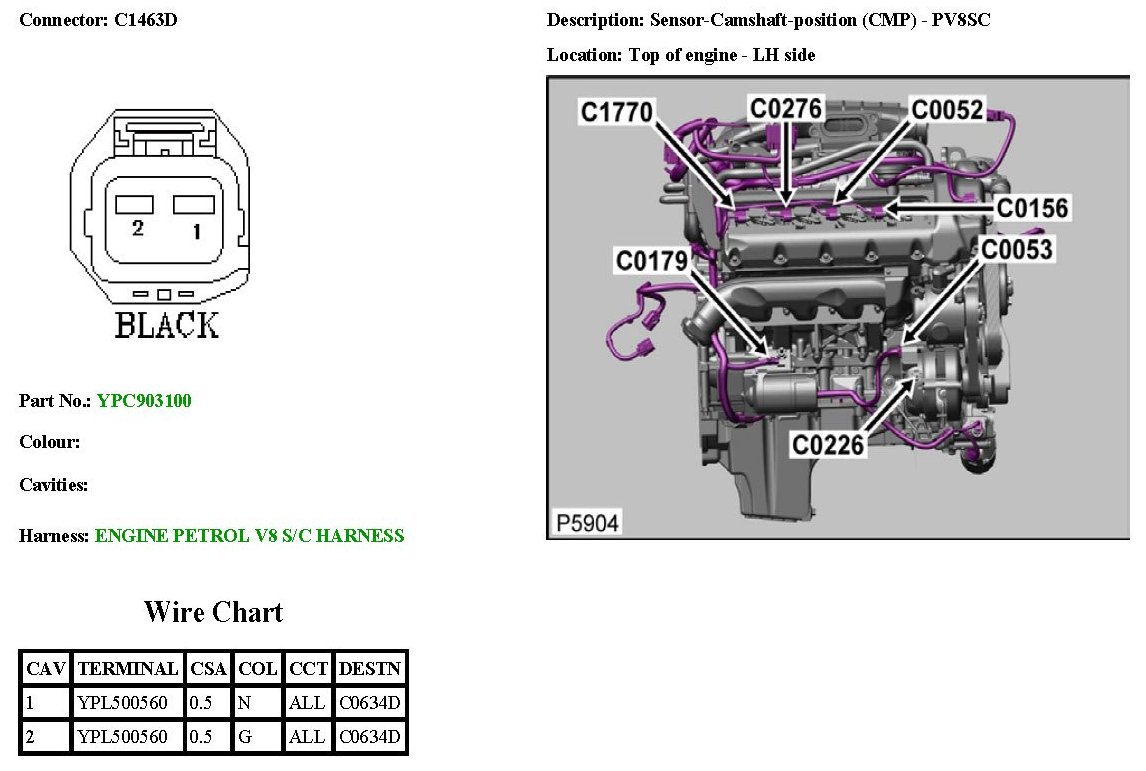 Connector: C1463D

2 1

BLACK

Part No.: YPC903100

Colour:

Cavities:

Harness: ENGINE PETROL V8 S/C HARNESS

Wire Chart

| CAV | TERMINAL | CSA | COL | CCT | DESTN |
|---|---|---|---|---|---|
| 1 | YPL500560 | 0.5 | N | ALL | C0634D |
| 2 | YPL500560 | 0.5 | G | ALL | C0634D |

Description: Sensor-Camshaft-position (CMP) - PV8SC

Location: Top of engine - LH side

C1770
C0276
C0052
C0156
C0179
C0053
C0226
P5904