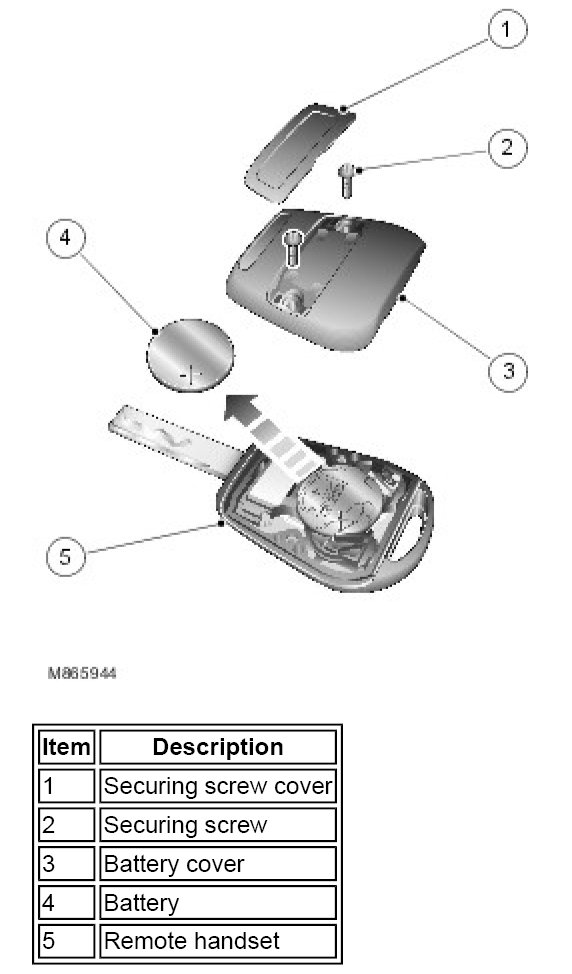 1
2
4
3
5

M865944

| Item | Description |
|---|---|
| 1 | Securing screw cover |
| 2 | Securing screw |
| 3 | Battery cover |
| 4 | Battery |
| 5 | Remote handset |