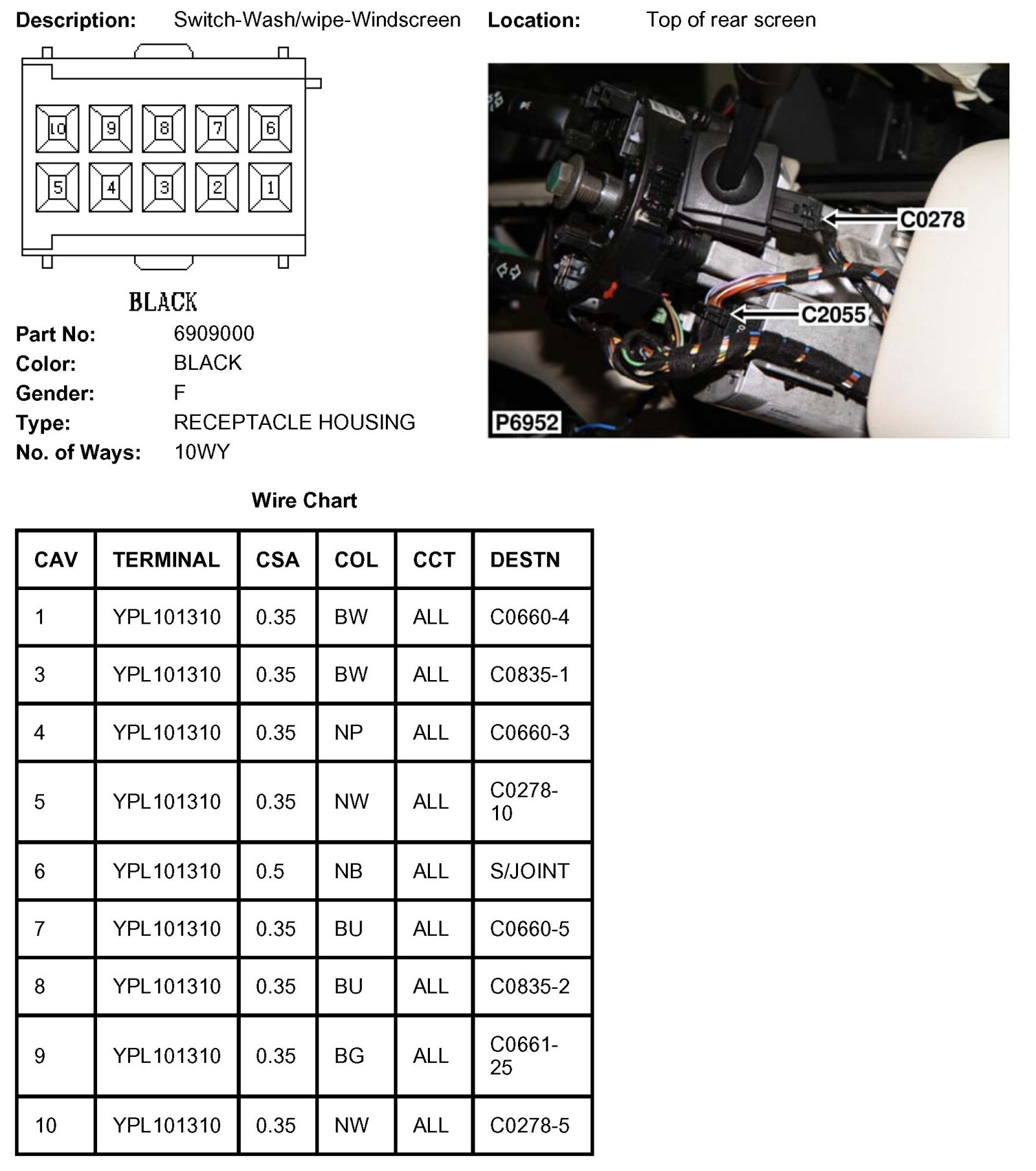 Description: Switch-Wash/wipe-Windscreen Location: Top of rear screen

10 9 8 7 6
5 4 3 2 1

BLACK

C0278
C2055
P6952

Part No: 6909000
Color: BLACK
Gender: F
Type: RECEPTACLE HOUSING
No. of Ways: 10WY

Wire Chart

| CAV | TERMINAL | CSA | COL | CCT | DESTN |
|---|---|---|---|---|---|
| 1 | YPL101310 | 0.35 | BW | ALL | C0660-4 |
| 3 | YPL101310 | 0.35 | BW | ALL | C0835-1 |
| 4 | YPL101310 | 0.35 | NP | ALL | C0660-3 |
| 5 | YPL101310 | 0.35 | NW | ALL | C0278-10 |
| 6 | YPL101310 | 0.5 | NB | ALL | S/JOINT |
| 7 | YPL101310 | 0.35 | BU | ALL | C0660-5 |
| 8 | YPL101310 | 0.35 | BU | ALL | C0835-2 |
| 9 | YPL101310 | 0.35 | BG | ALL | C0661-25 |
| 10 | YPL101310 | 0.35 | NW | ALL | C0278-5 |