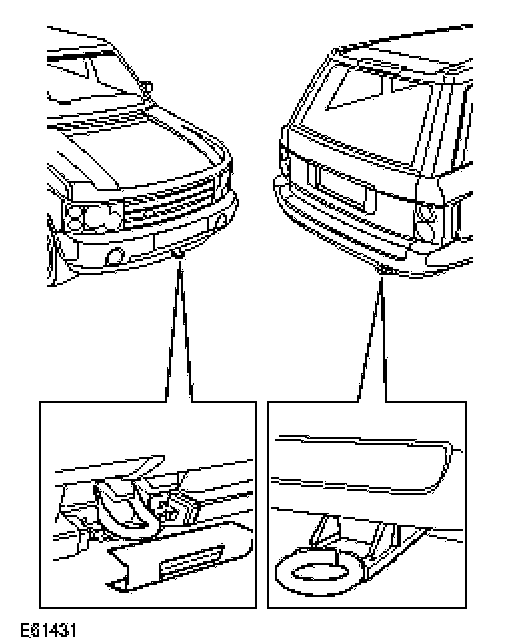 E61431