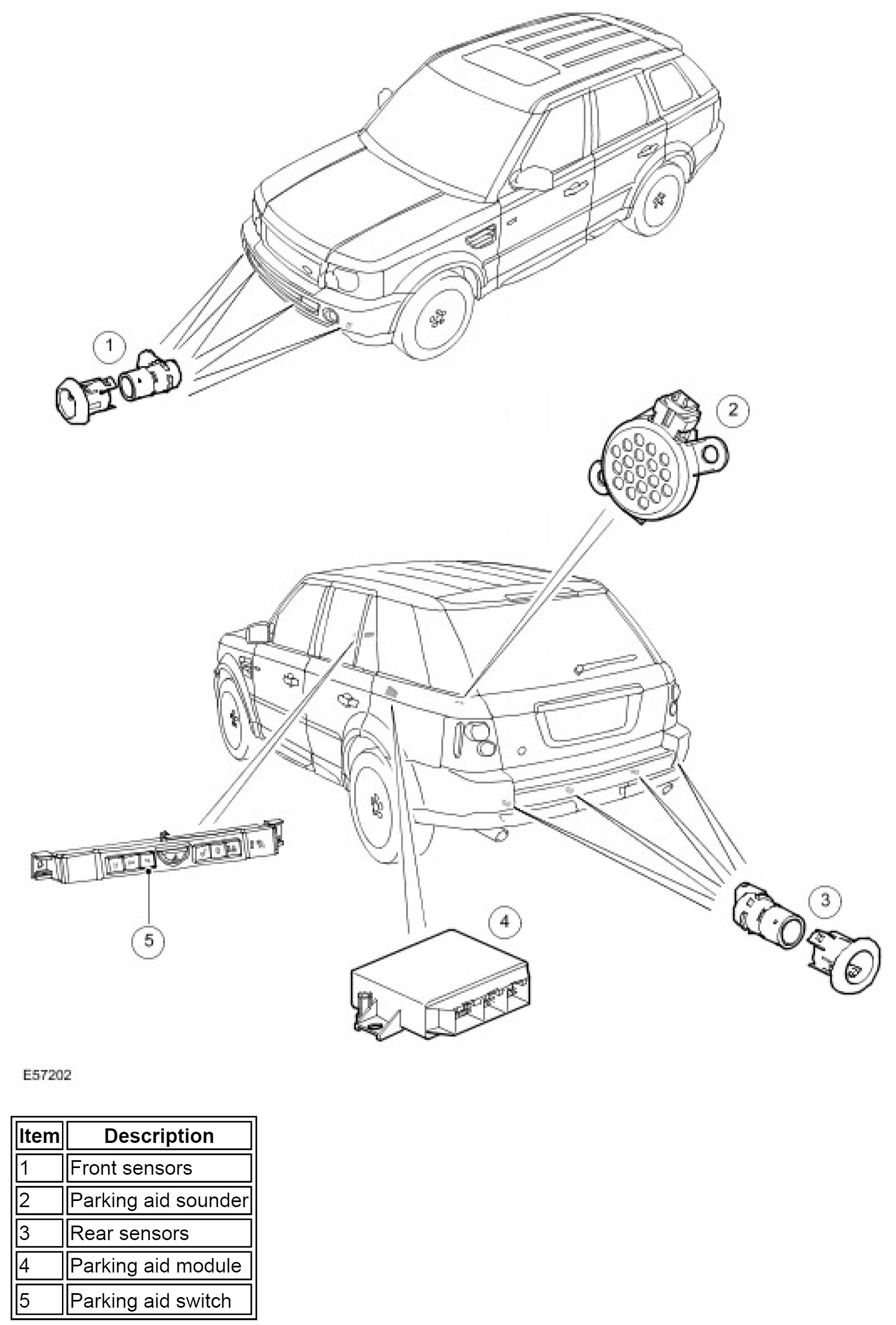 1

2

5

4

3

E57202

| Item | Description |
|---|---|
| 1 | Front sensors |
| 2 | Parking aid sounder |
| 3 | Rear sensors |
| 4 | Parking aid module |
| 5 | Parking aid switch |