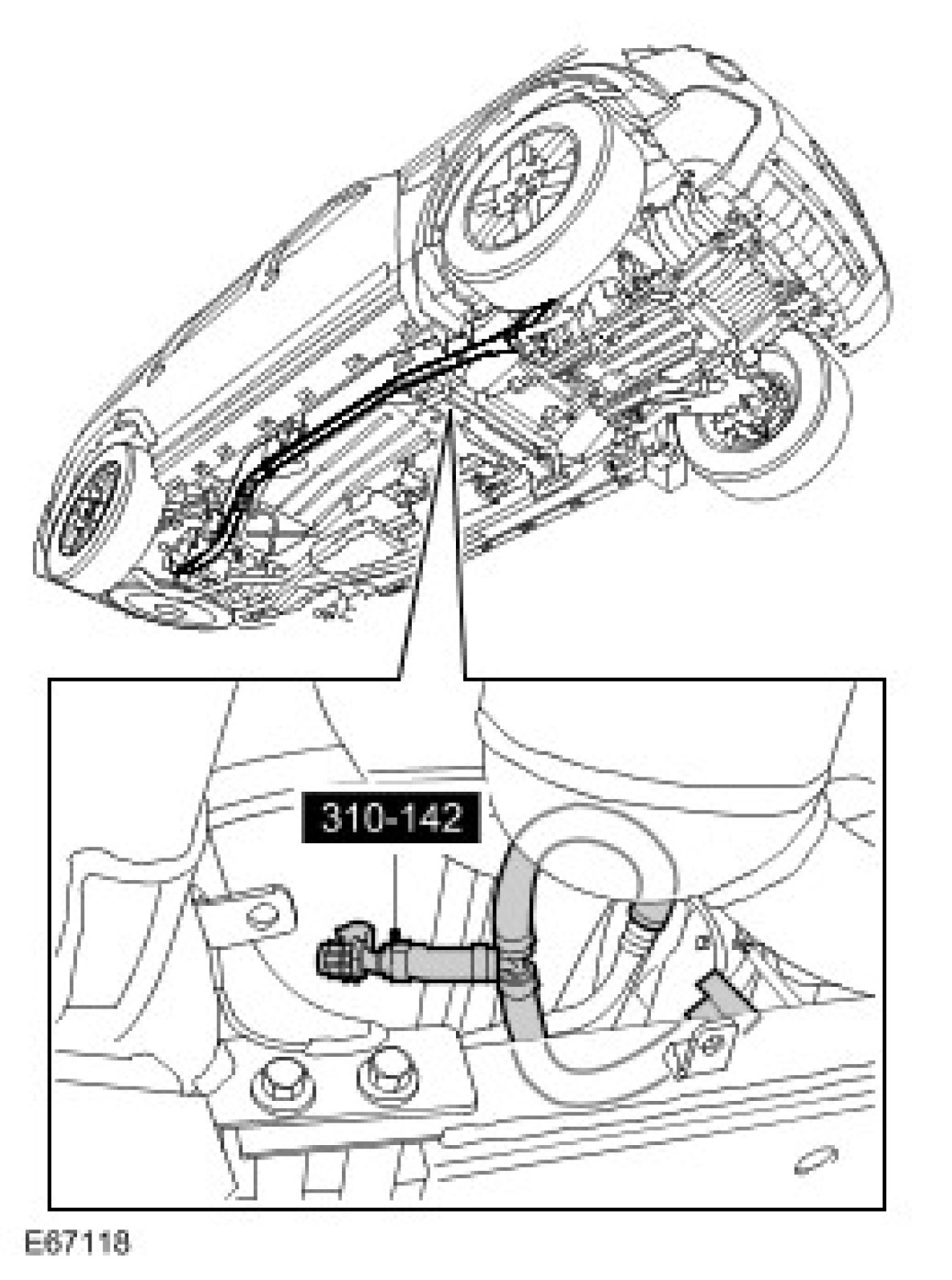 310-142

E67118