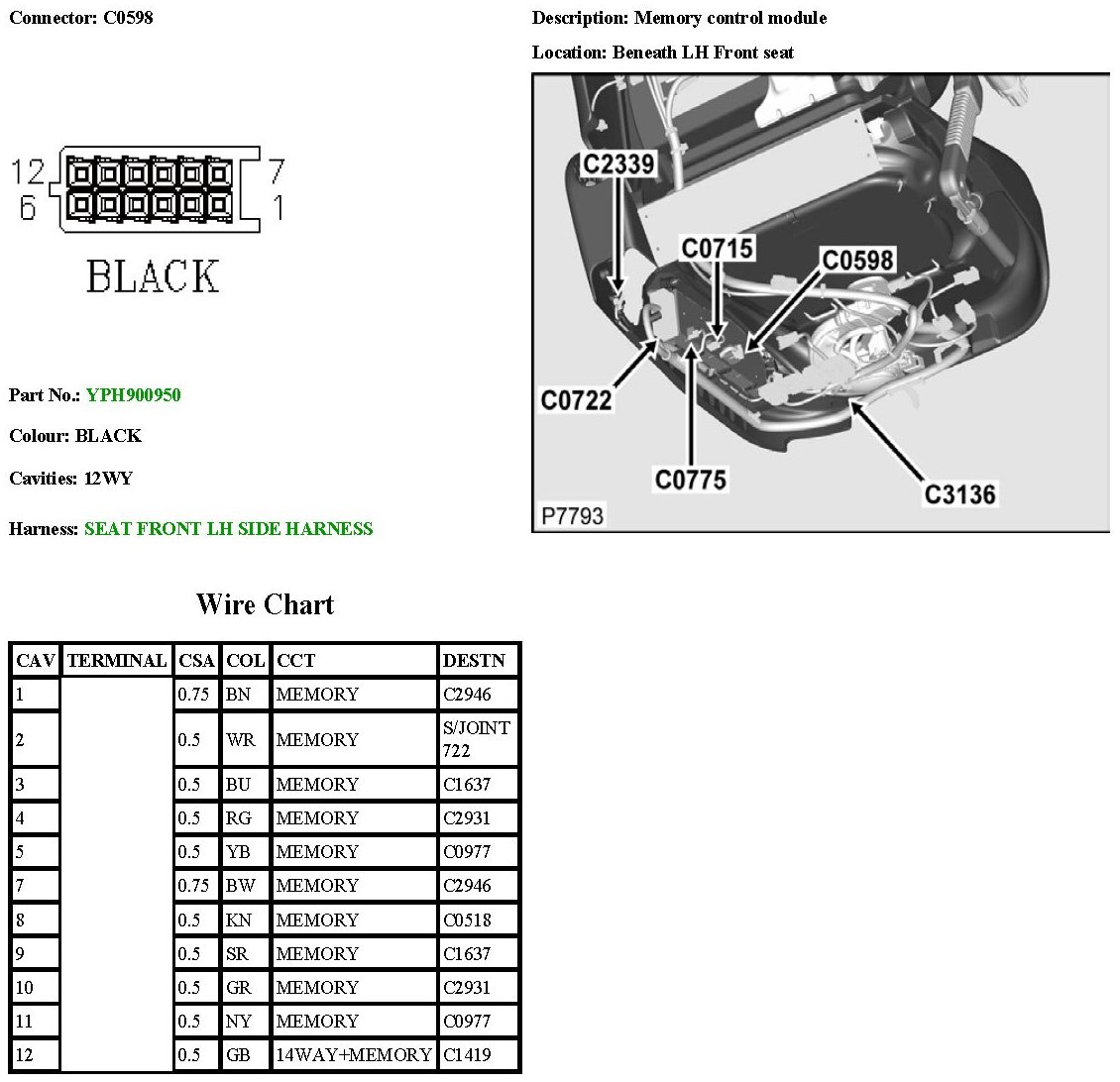 Connector: C0598

12
6
7
1

BLACK

Part No.: YPH900950

Colour: BLACK

Cavities: 12WY

Harness: SEAT FRONT LH SIDE HARNESS

Description: Memory control module

Location: Beneath LH Front seat

C2339
C0715
C0598
C0722
C0775
C3136
P7793

Wire Chart

| CAV | TERMINAL | CSA | COL | CCT | DESTN |
|---|---|---|---|---|---|
| 1 | | 0.75 | BN | MEMORY | C2946 |
| 2 | | 0.5 | WR | MEMORY | S/JOINT 722 |
| 3 | | 0.5 | BU | MEMORY | C1637 |
| 4 | | 0.5 | RG | MEMORY | C2931 |
| 5 | | 0.5 | YB | MEMORY | C0977 |
| 7 | | 0.75 | BW | MEMORY | C2946 |
| 8 | | 0.5 | KN | MEMORY | C0518 |
| 9 | | 0.5 | SR | MEMORY | C1637 |
| 10 | | 0.5 | GR | MEMORY | C2931 |
| 11 | | 0.5 | NY | MEMORY | C0977 |
| 12 | | 0.5 | GB | 14WAY+MEMORY | C1419 |