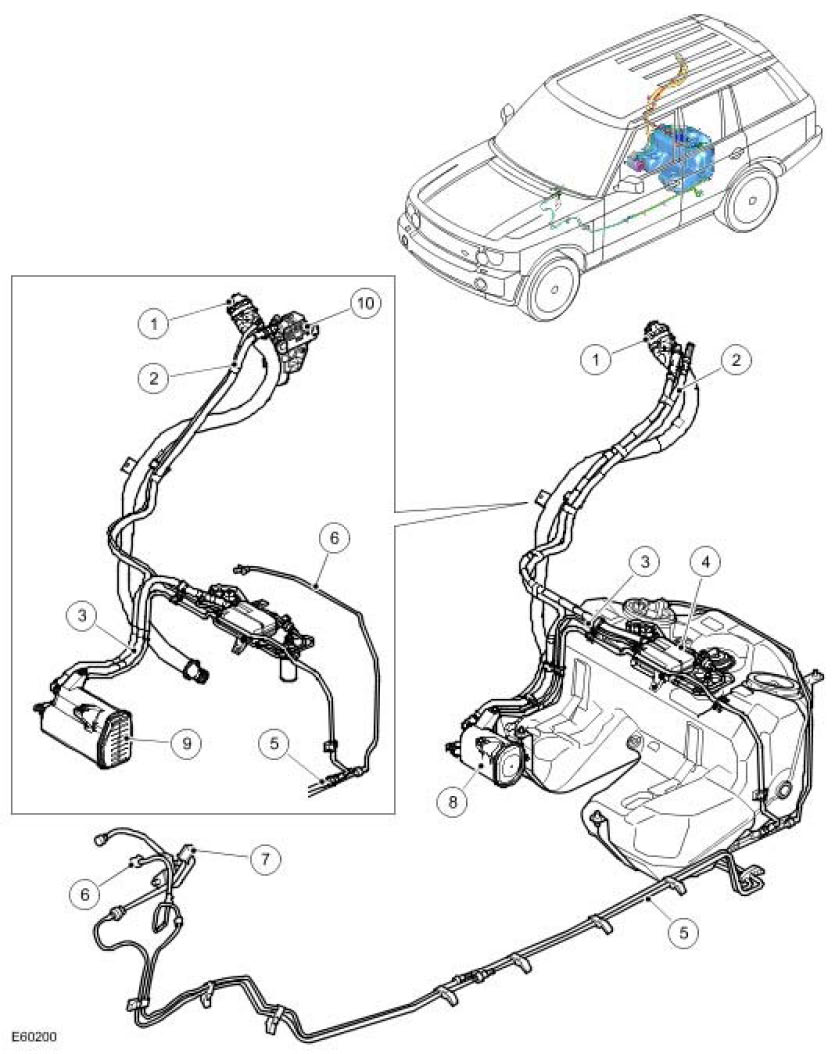 1
10
2
6
3
9
5
1
2
3
4
8
7
6
5
E60200