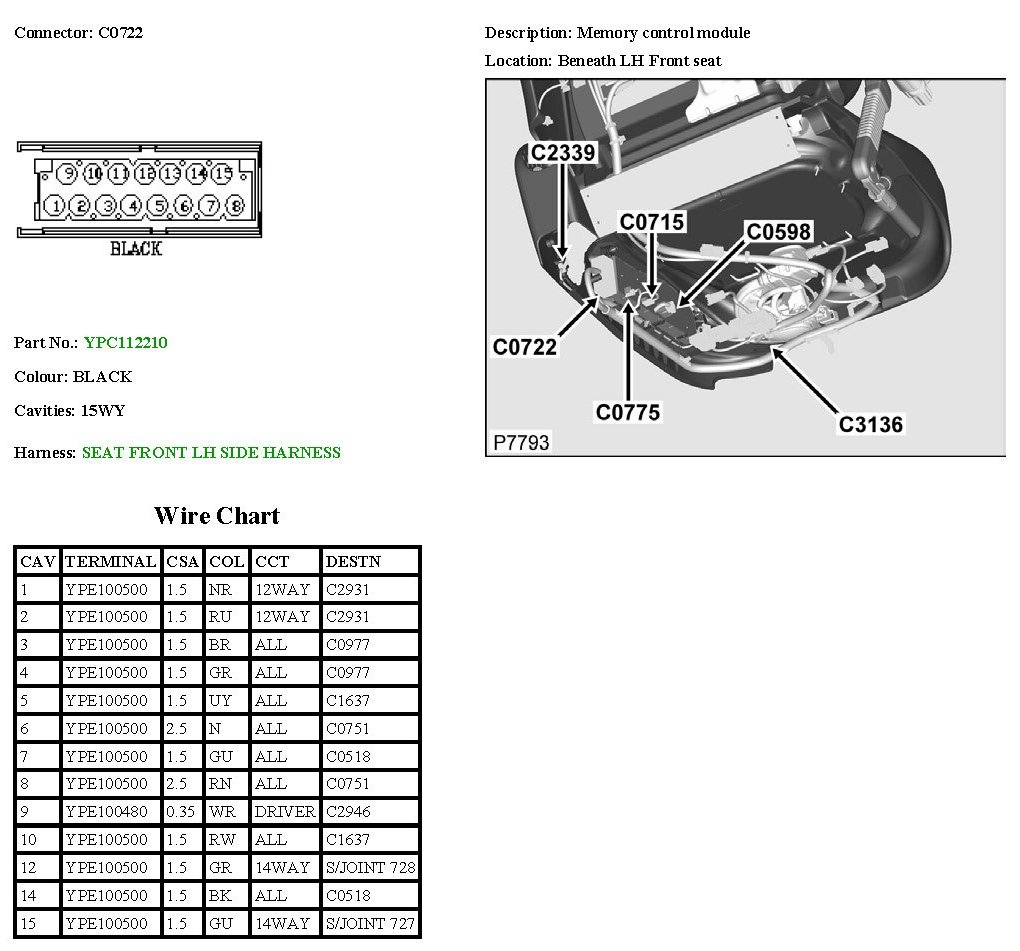 Connector: C0722

9 10 11 12 13 14 15
1 2 3 4 5 6 7 8
BLACK

Part No.: YPC112210

Colour: BLACK

Cavities: 15WY

Harness: SEAT FRONT LH SIDE HARNESS

Description: Memory control module

Location: Beneath LH Front seat

C2339
C0715
C0598
C0722
C0775
C3136
P7793

Wire Chart

| CAV | TERMINAL | CSA | COL | CCT | DESTN |
|---|---|---|---|---|---|
| 1 | YPE100500 | 1.5 | NR | 12WAY | C2931 |
| 2 | YPE100500 | 1.5 | RU | 12WAY | C2931 |
| 3 | YPE100500 | 1.5 | BR | ALL | C0977 |
| 4 | YPE100500 | 1.5 | GR | ALL | C0977 |
| 5 | YPE100500 | 1.5 | UY | ALL | C1637 |
| 6 | YPE100500 | 2.5 | N | ALL | C0751 |
| 7 | YPE100500 | 1.5 | GU | ALL | C0518 |
| 8 | YPE100500 | 2.5 | RN | ALL | C0751 |
| 9 | YPE100480 | 0.35 | WR | DRIVER | C2946 |
| 10 | YPE100500 | 1.5 | RW | ALL | C1637 |
| 12 | YPE100500 | 1.5 | GR | 14WAY | S/JOINT 728 |
| 14 | YPE100500 | 1.5 | BK | ALL | C0518 |
| 15 | YPE100500 | 1.5 | GU | 14WAY | S/JOINT 727 |