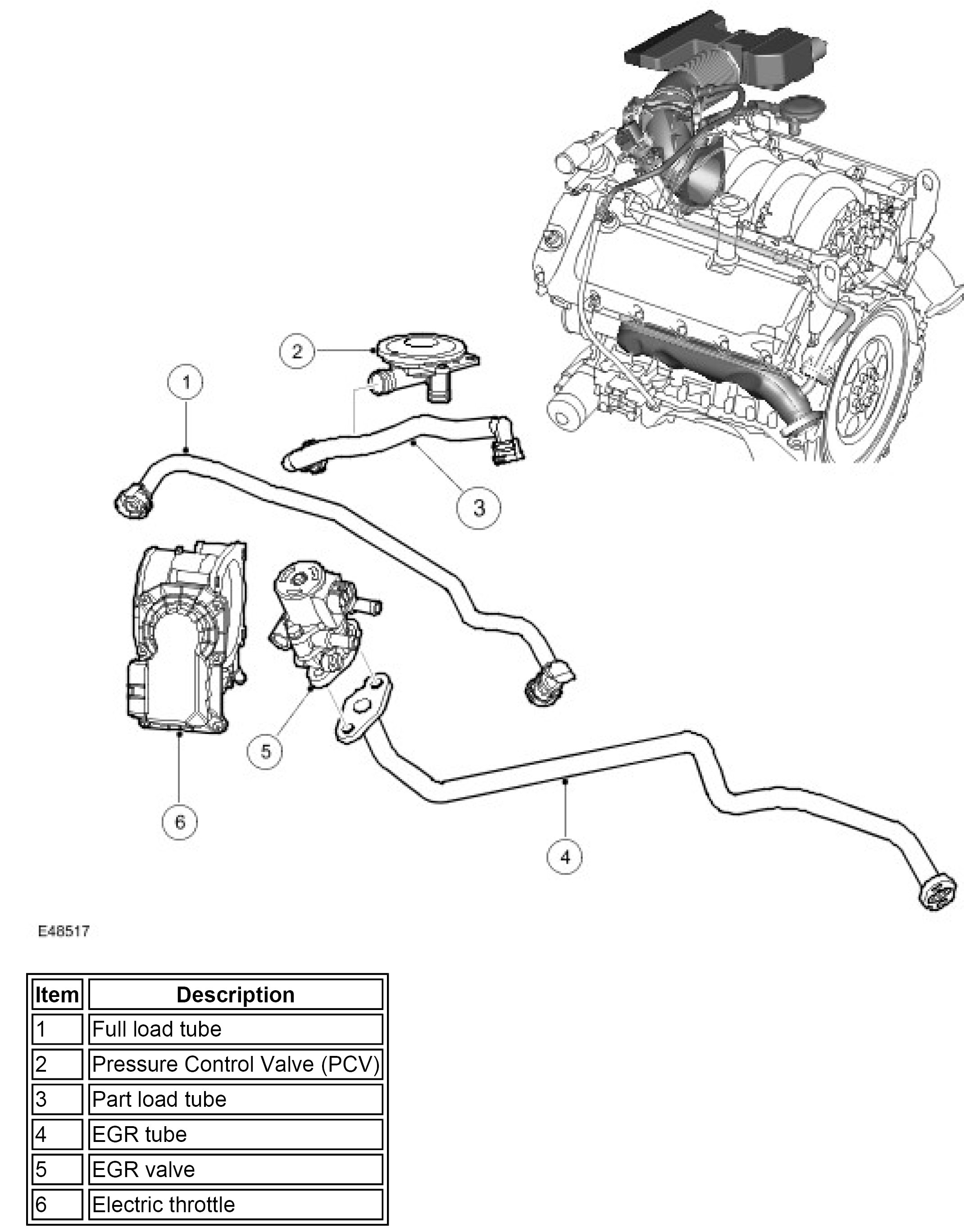 2
1
3
5
6
4

E48517

| Item | Description |
|---|---|
| 1 | Full load tube |
| 2 | Pressure Control Valve (PCV) |
| 3 | Part load tube |
| 4 | EGR tube |
| 5 | EGR valve |
| 6 | Electric throttle |