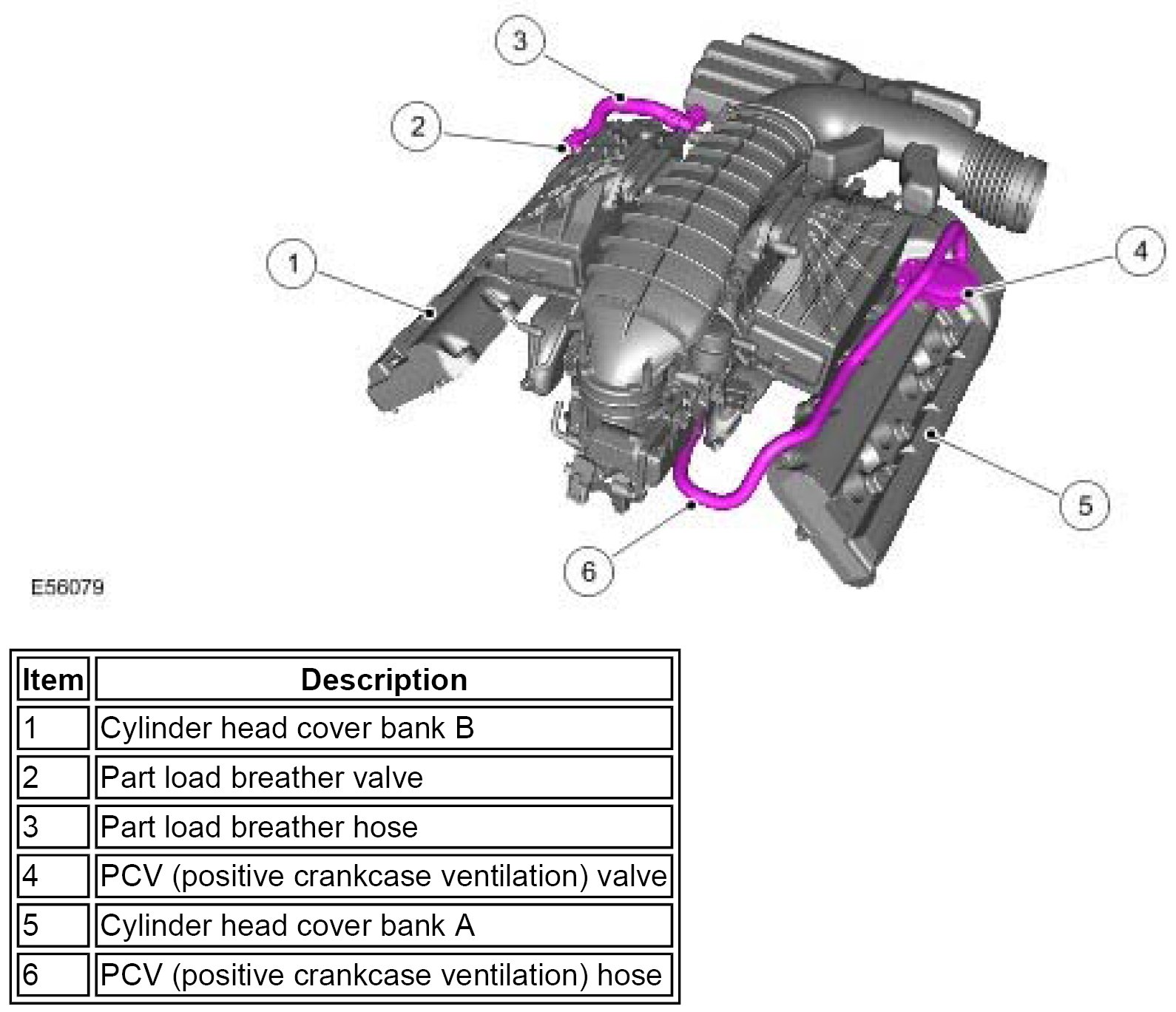 3

2

1

4

5

6

E56079

| Item | Description |
|---|---|
| 1 | Cylinder head cover bank B |
| 2 | Part load breather valve |
| 3 | Part load breather hose |
| 4 | PCV (positive crankcase ventilation) valve |
| 5 | Cylinder head cover bank A |
| 6 | PCV (positive crankcase ventilation) hose |