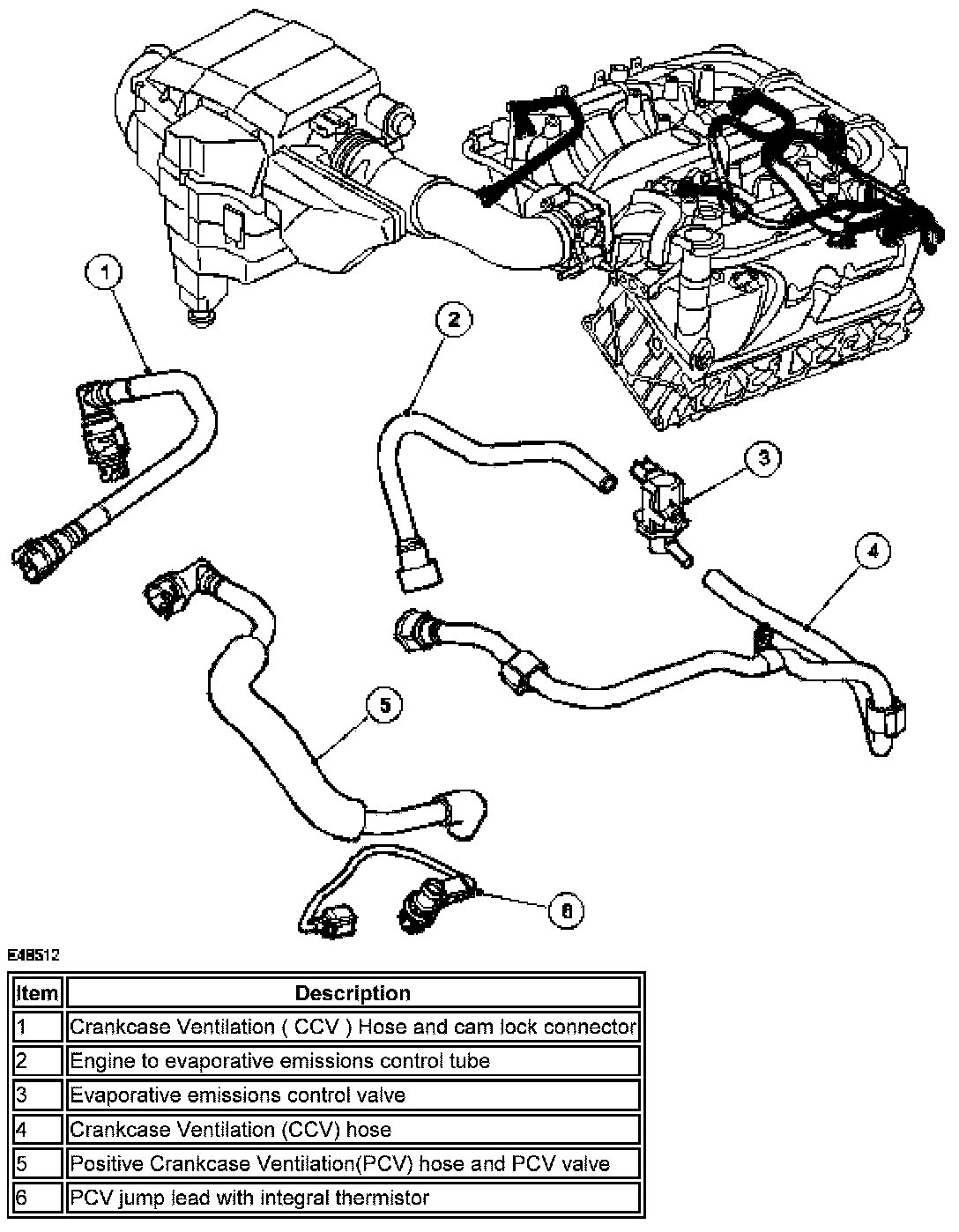 1

2

3

4

5

6

E48512

| Item | Description |
|---|---|
| 1 | Crankcase Ventilation ( CCV ) Hose and cam lock connector |
| 2 | Engine to evaporative emissions control tube |
| 3 | Evaporative emissions control valve |
| 4 | Crankcase Ventilation (CCV) hose |
| 5 | Positive Crankcase Ventilation(PCV) hose and PCV valve |
| 6 | PCV jump lead with integral thermistor |