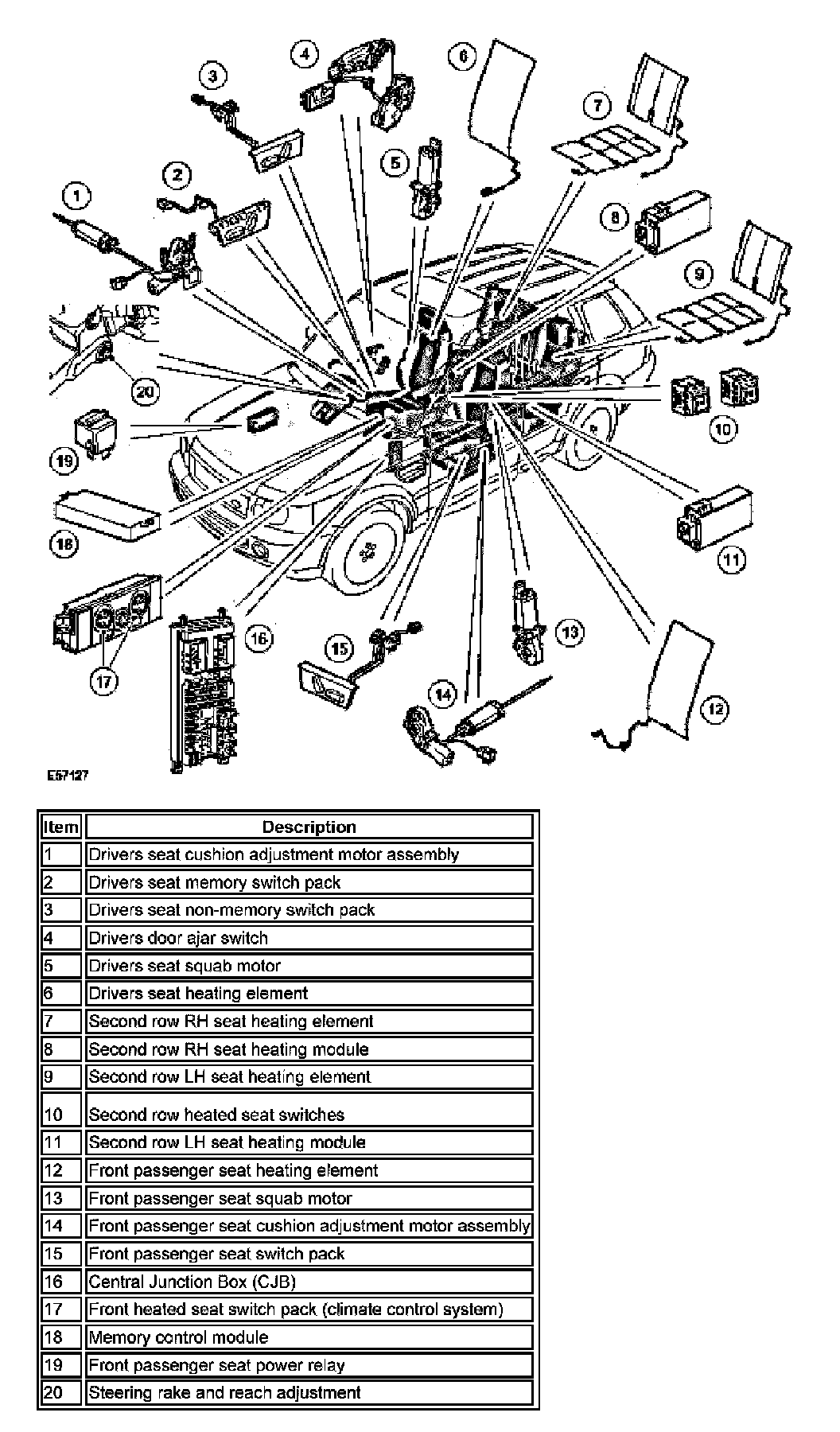 1
2
3
4
5
6
7
8
9
10
11
12
13
14
15
16
17
18
19
20

E57127

| Item | Description |
|---|---|
| 1 | Drivers seat cushion adjustment motor assembly |
| 2 | Drivers seat memory switch pack |
| 3 | Drivers seat non-memory switch pack |
| 4 | Drivers door ajar switch |
| 5 | Drivers seat squab motor |
| 6 | Drivers seat heating element |
| 7 | Second row RH seat heating element |
| 8 | Second row RH seat heating module |
| 9 | Second row LH seat heating element |
| 10 | Second row heated seat switches |
| 11 | Second row LH seat heating module |
| 12 | Front passenger seat heating element |
| 13 | Front passenger seat squab motor |
| 14 | Front passenger seat cushion adjustment motor assembly |
| 15 | Front passenger seat switch pack |
| 16 | Central Junction Box (CJB) |
| 17 | Front heated seat switch pack (climate control system) |
| 18 | Memory control module |
| 19 | Front passenger seat power relay |
| 20 | Steering rake and reach adjustment |