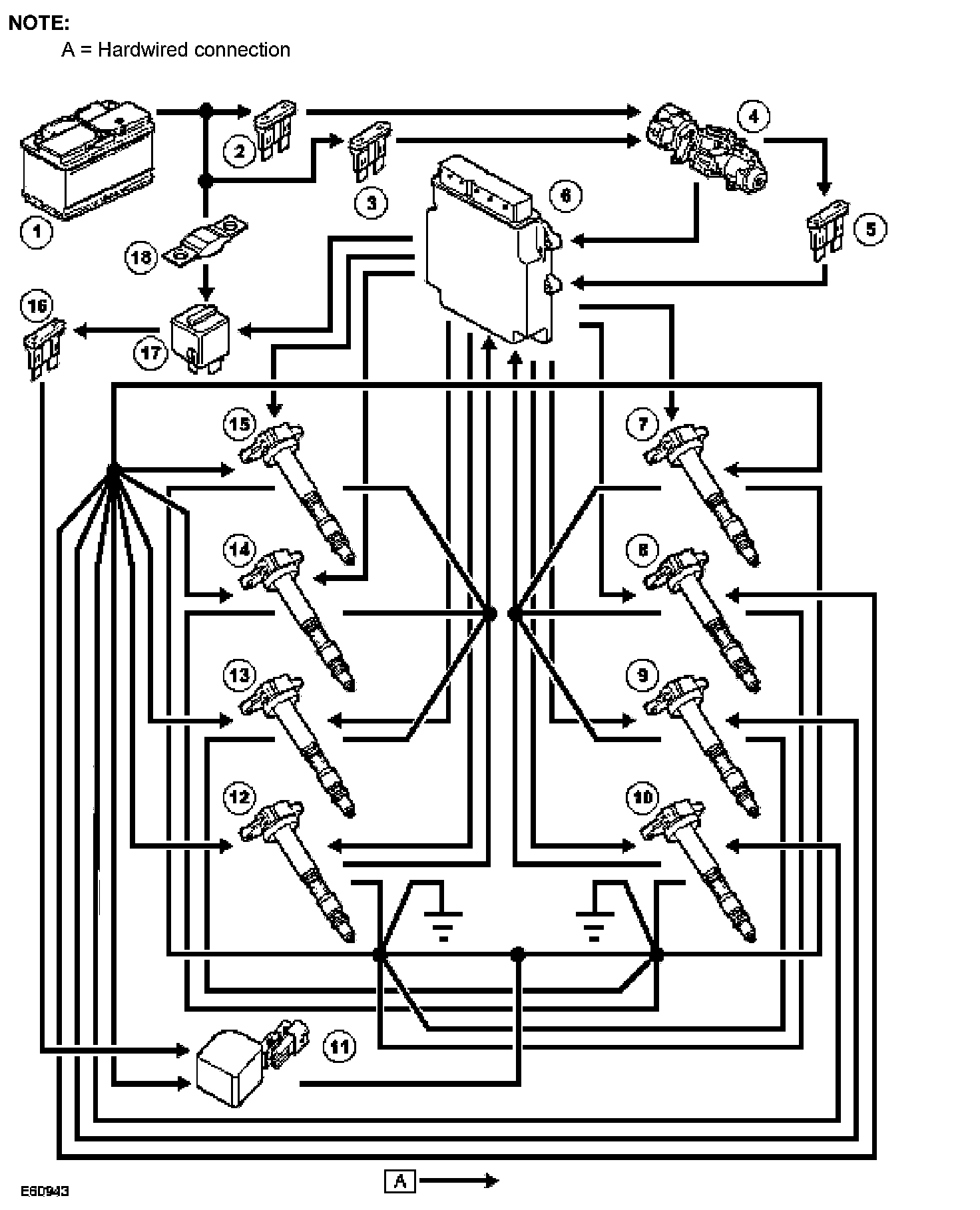 NOTE:
A = Hardwired connection

1
2
3
4
5
6
18
16
17
15
7
14
8
13
9
12
10
11

A

E60943