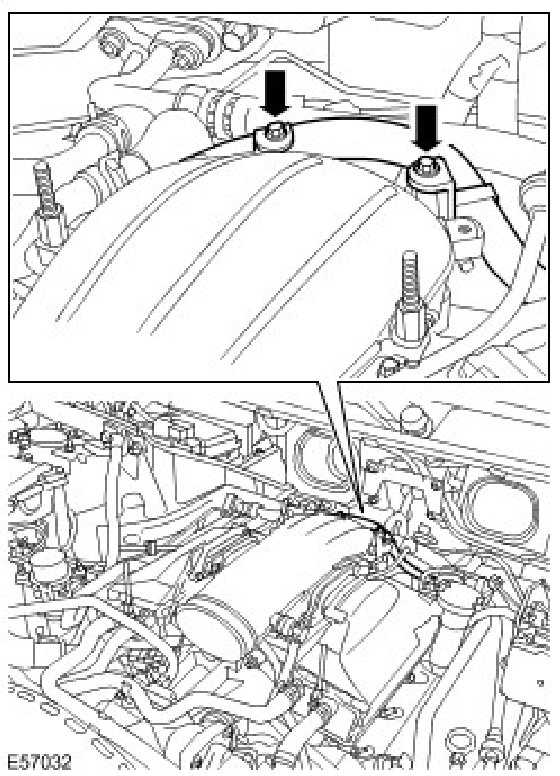 E57032