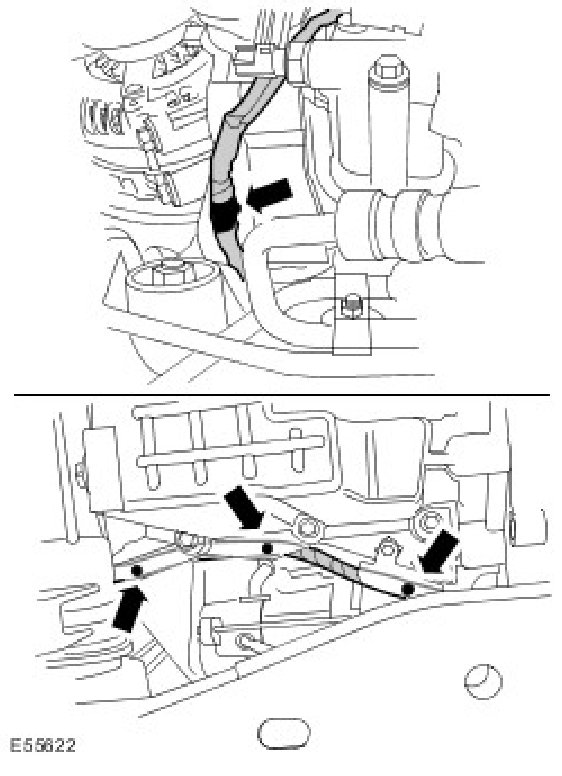 E55822