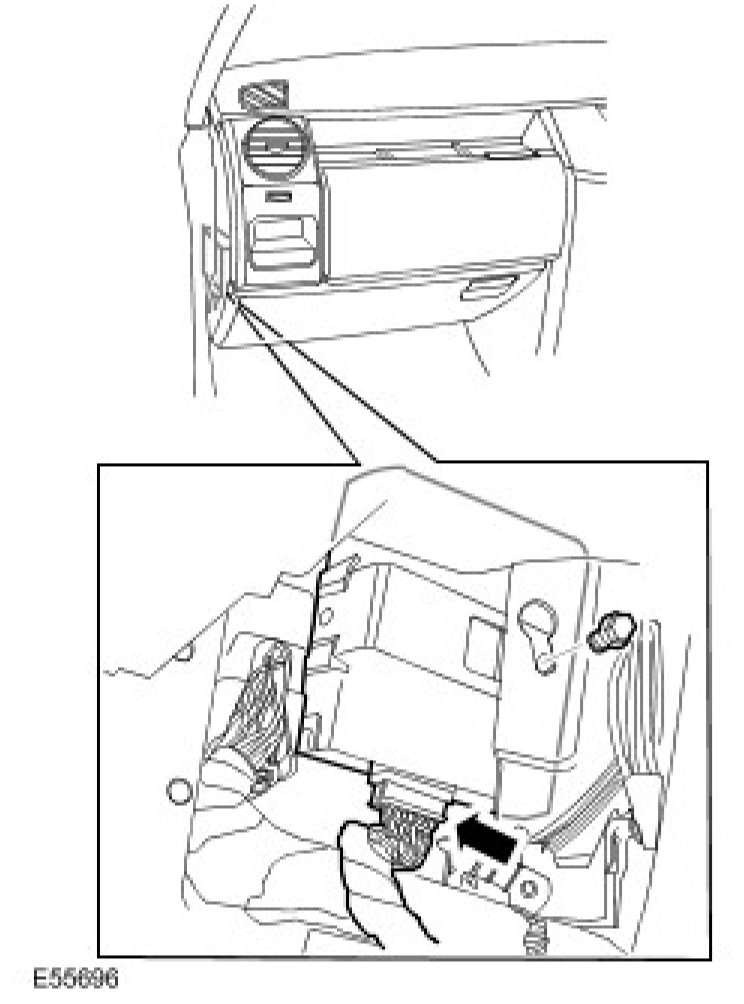 E55696