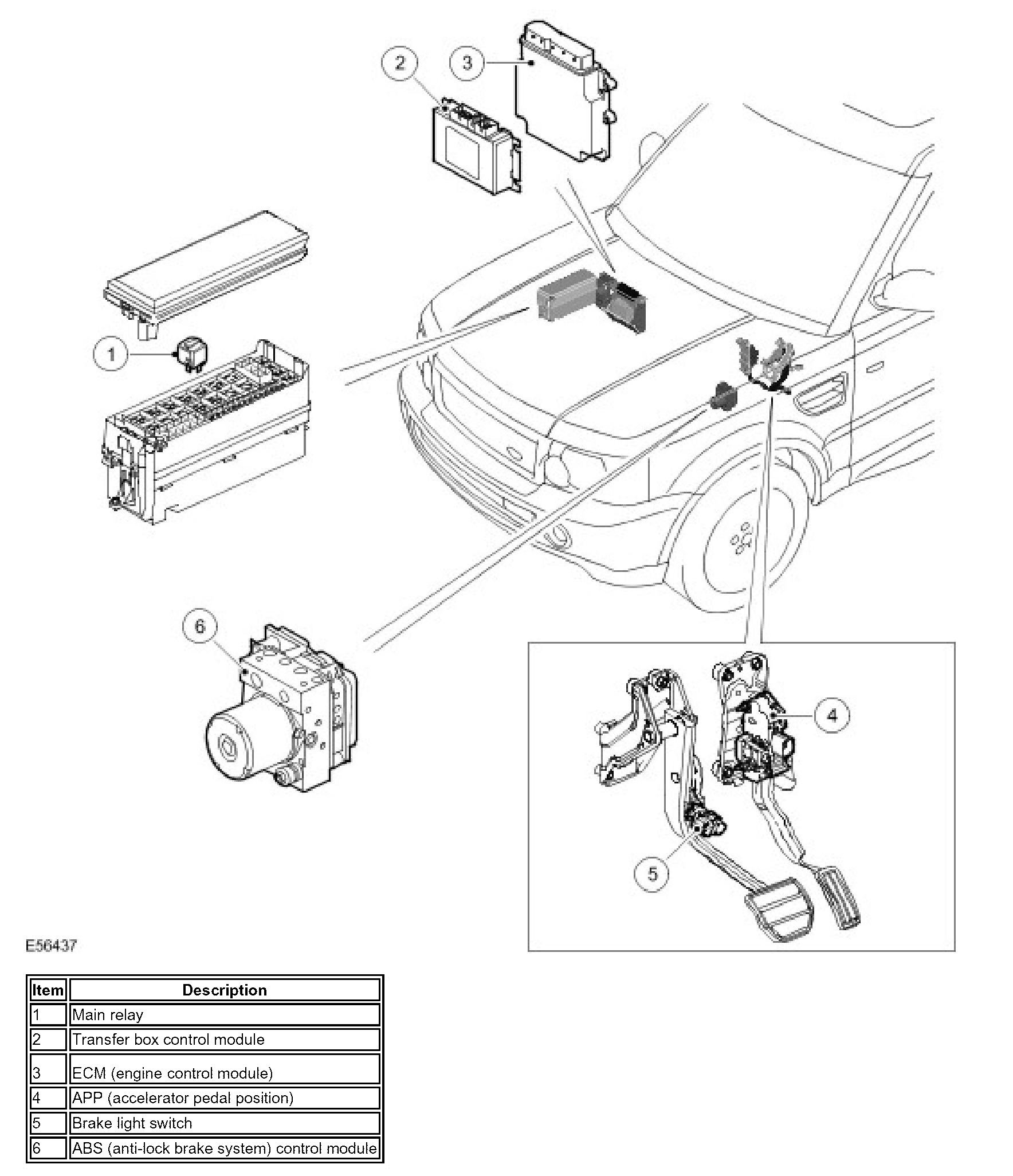 2
3
1
6
4
5
E56437

| Item | Description |
|---|---|
| 1 | Main relay |
| 2 | Transfer box control module |
| 3 | ECM (engine control module) |
| 4 | APP (accelerator pedal position) |
| 5 | Brake light switch |
| 6 | ABS (anti-lock brake system) control module |