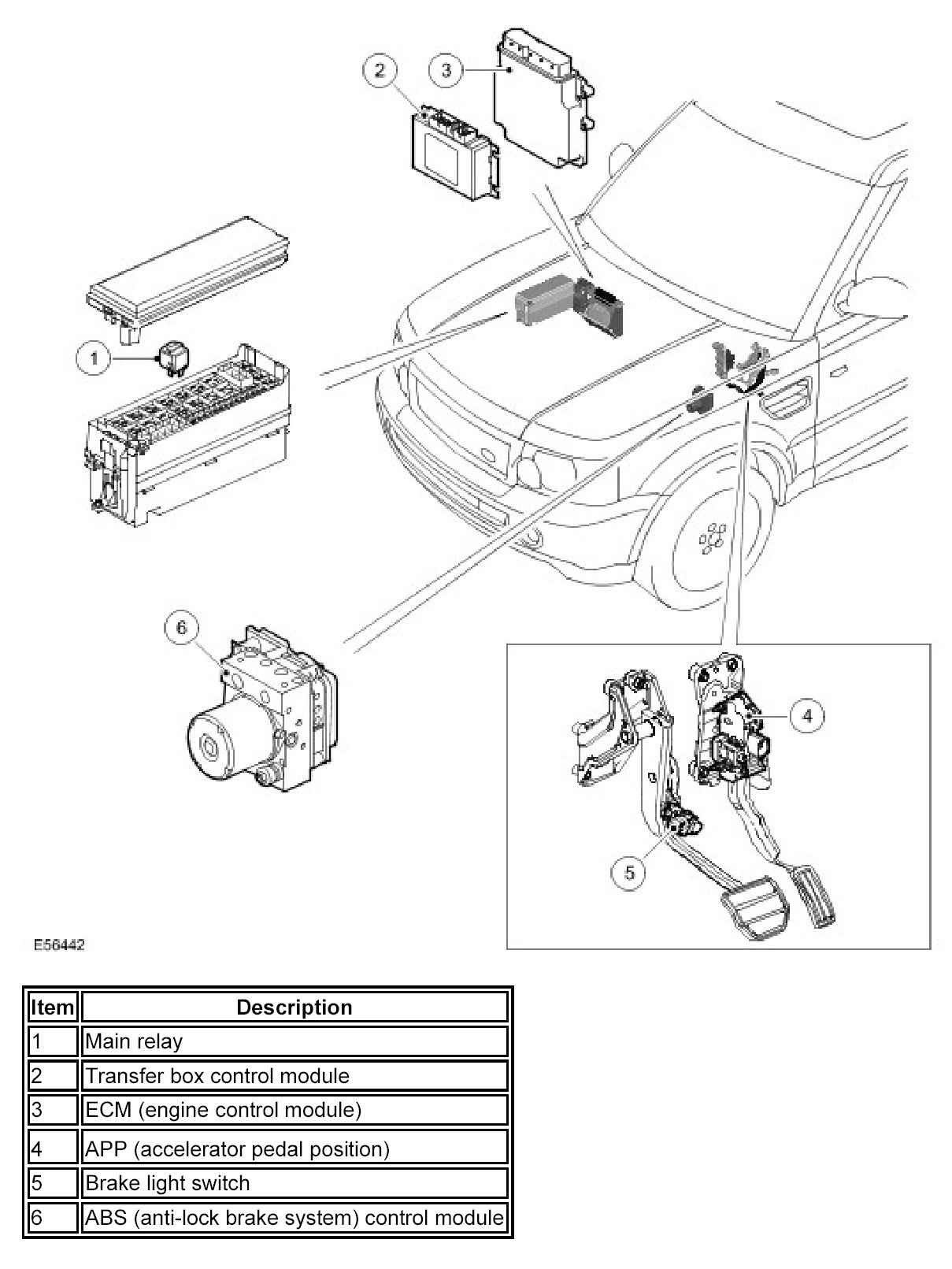 2
3
1
6
4
5
E56442

| Item | Description |
|---|---|
| 1 | Main relay |
| 2 | Transfer box control module |
| 3 | ECM (engine control module) |
| 4 | APP (accelerator pedal position) |
| 5 | Brake light switch |
| 6 | ABS (anti-lock brake system) control module |