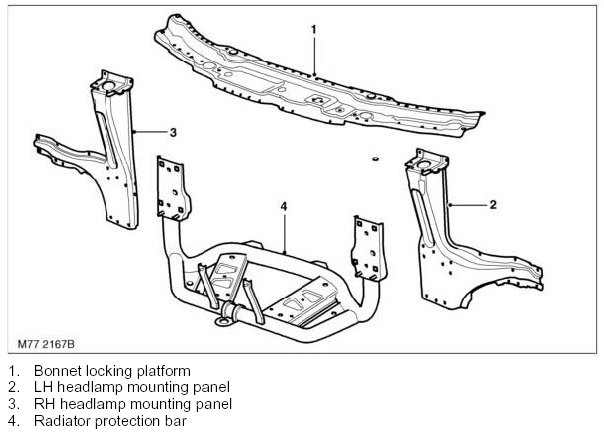 1

3

2

4

M77 2167B

1. Bonnet locking platform
2. LH headlamp mounting panel
3. RH headlamp mounting panel
4. Radiator protection bar